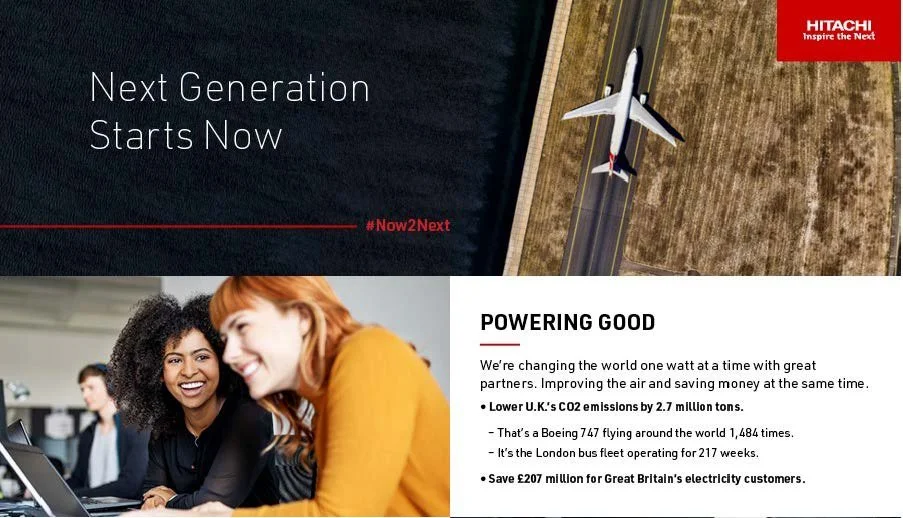 HITACHI
Inspire the Next

Next Generation
Starts Now

#Now2Next

POWERING GOOD

We're changing the world one watt at a time with great partners. Improving the air and saving money at the same time.

• Lower U.K.'s CO2 emissions by 2.7 million tons.

– That's a Boeing 747 flying around the world 1,484 times.
– It's the London bus fleet operating for 217 weeks.

• Save £207 million for Great Britain's electricity customers.