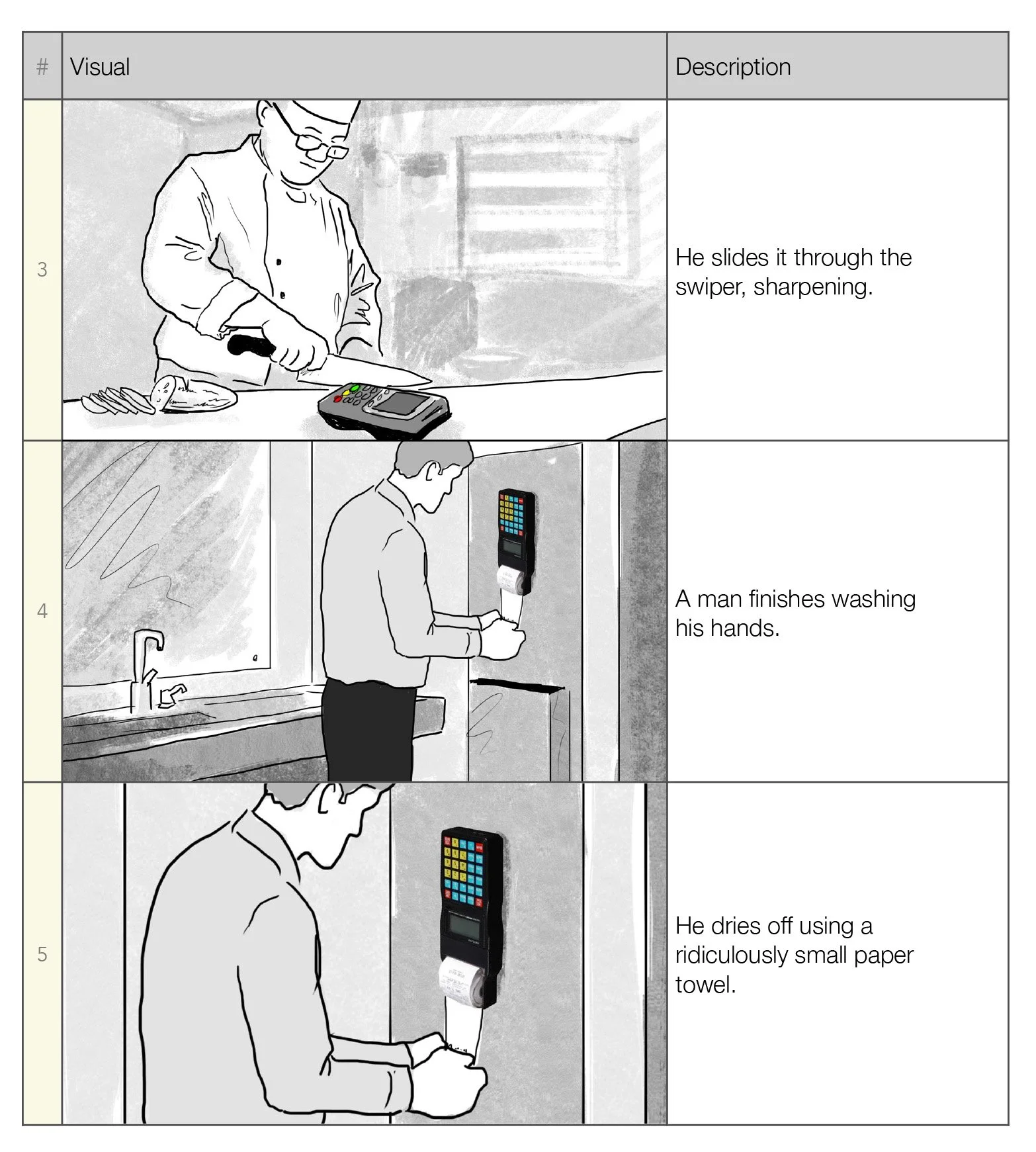 | # | Visual | Description |
|---|---|---|
| 3 | | He slides it through the swiper, sharpening. |
| 4 | | A man finishes washing his hands. |
| 5 | | He dries off using a ridiculously small paper towel. |