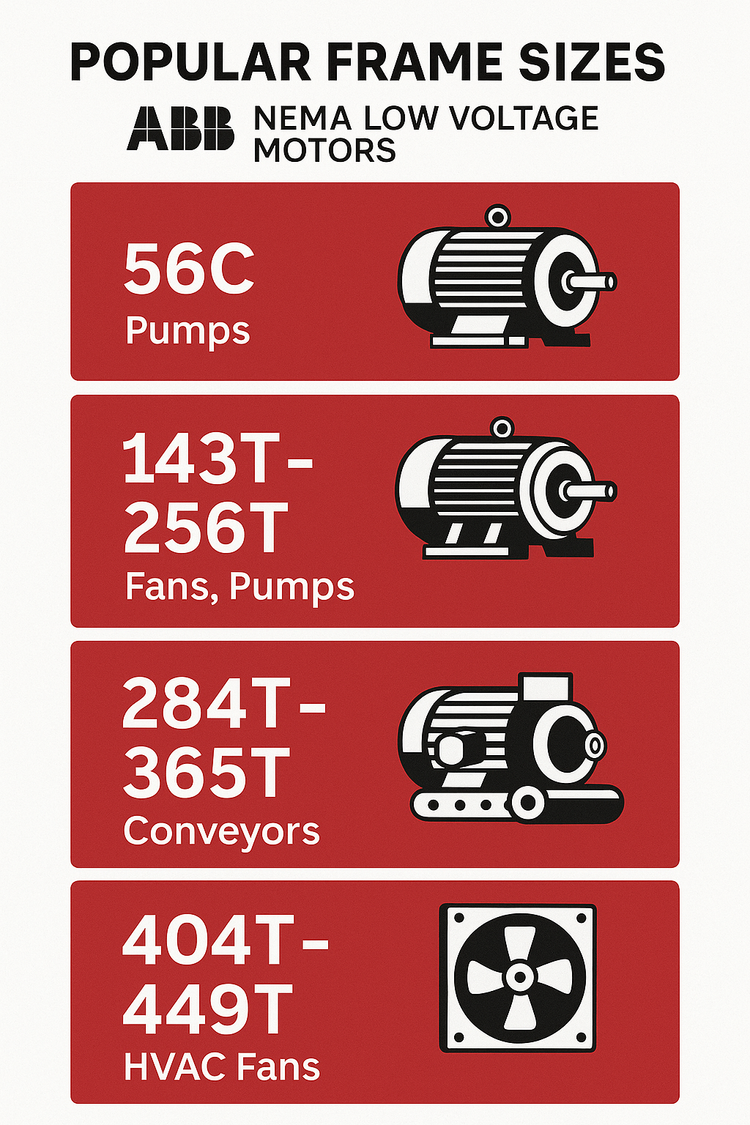 POPULAR FRAME SIZES

ABB NEMA LOW VOLTAGE MOTORS

56C
Pumps

143T-256T
Fans, Pumps

284T-365T
Conveyors

404T-449T
HVAC Fans