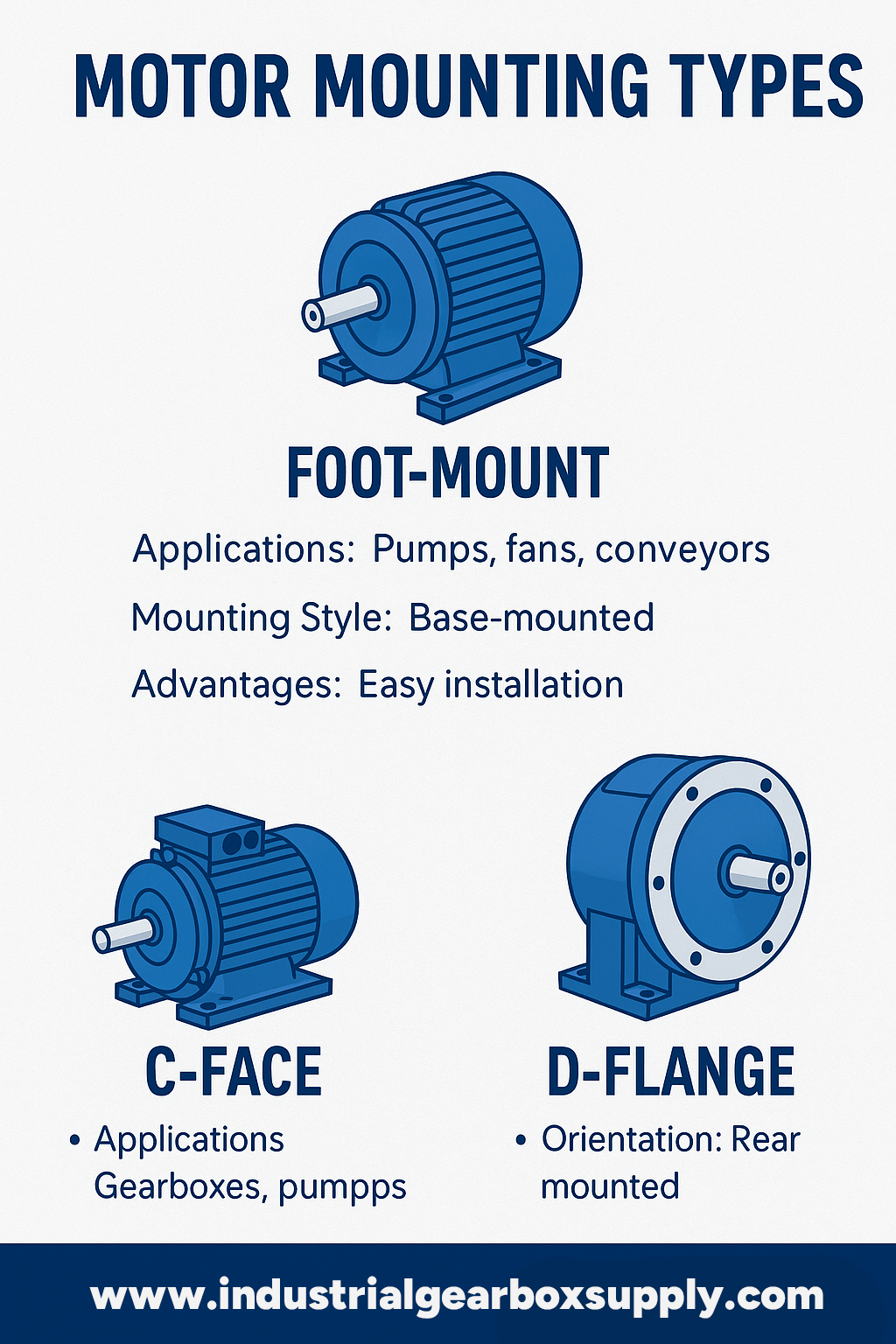 MOTOR MOUNTING TYPES

FOOT-MOUNT

Applications: Pumps, fans, conveyors

Mounting Style: Base-mounted

Advantages: Easy installation

C-FACE

• Applications Gearboxes, pumpps

D-FLANGE

• Orientation: Rear mounted

www.industrialgearboxsupply.com