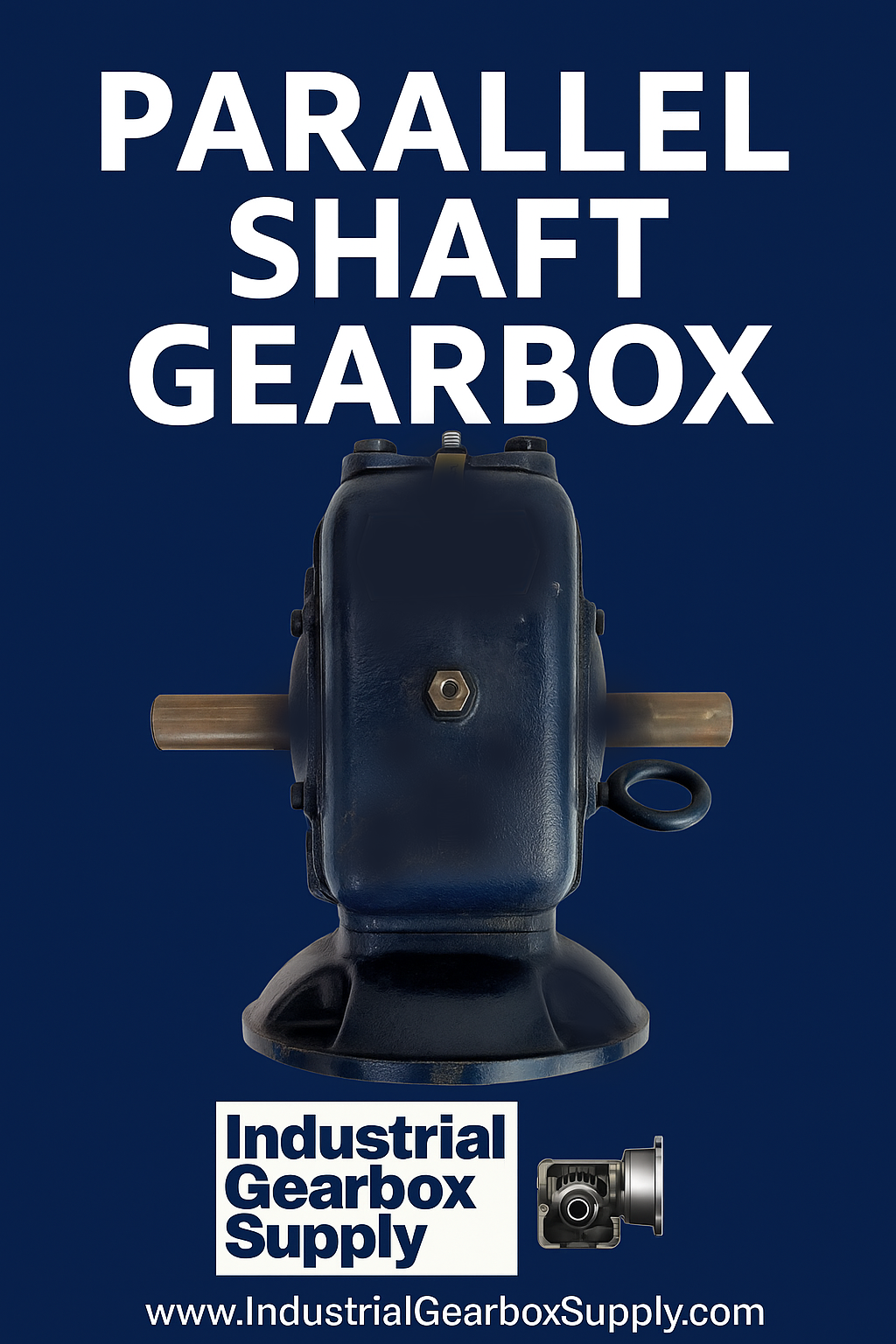 PARALLEL SHAFT GEARBOX

Industrial Gearbox Supply

www.IndustrialGearboxSupply.com