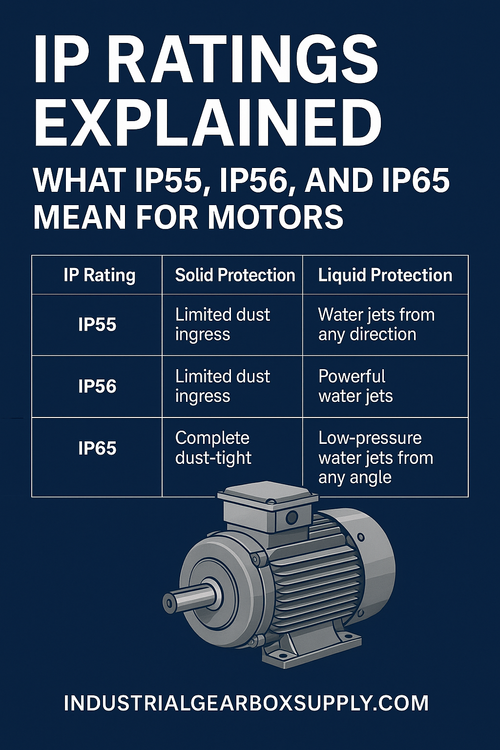 IP RATINGS EXPLAINED

WHAT IP55, IP56, AND IP65 MEAN FOR MOTORS

| IP Rating | Solid Protection | Liquid Protection |
|---|---|---|
| IP55 | Limited dust ingress | Water jets from any direction |
| IP56 | Limited dust ingress | Powerful water jets |
| IP65 | Complete dust-tight | Low-pressure water jets from any angle |

INDUSTRIALGEARBOXSUPPLY.COM