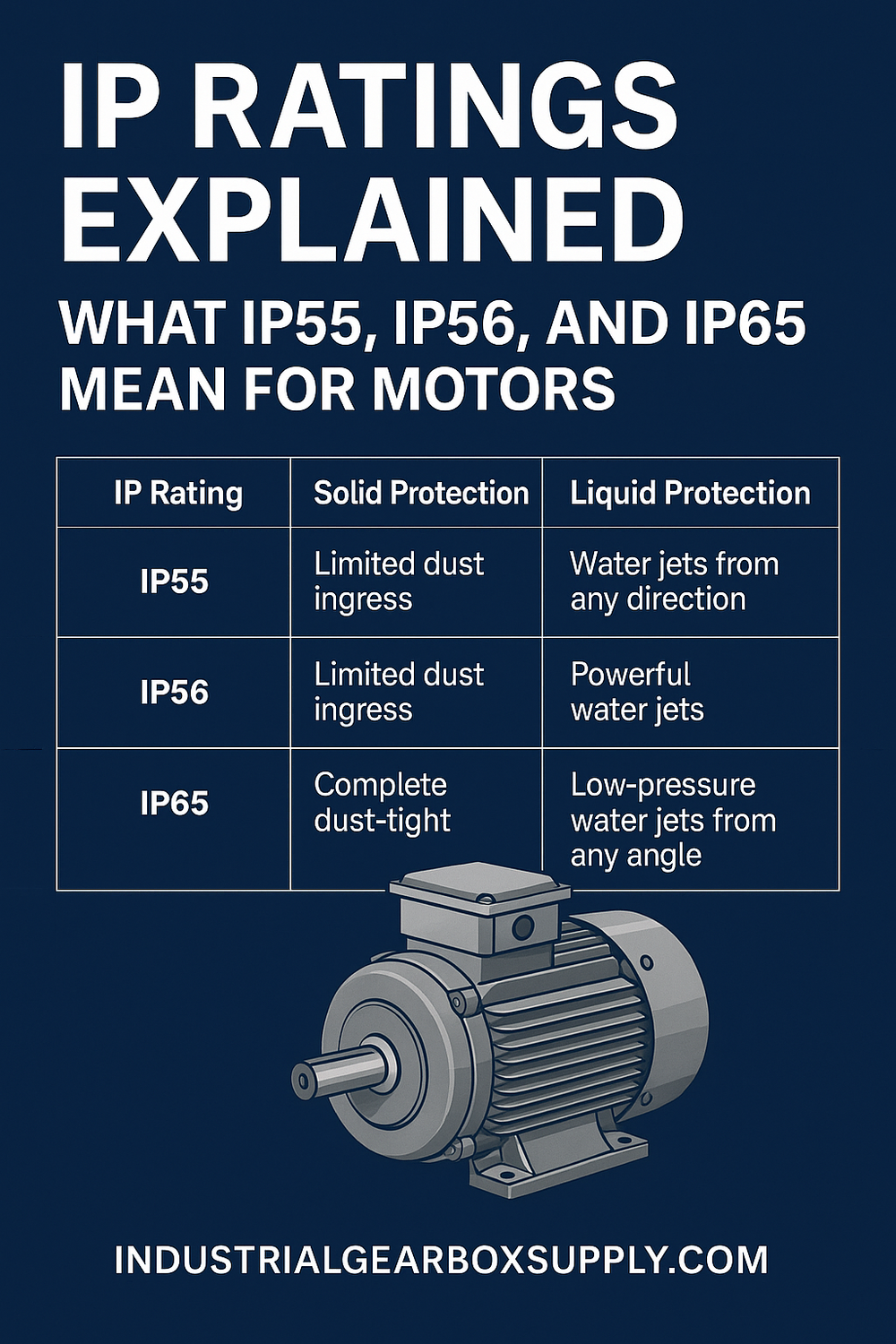 IP RATINGS EXPLAINED

WHAT IP55, IP56, AND IP65 MEAN FOR MOTORS

| IP Rating | Solid Protection | Liquid Protection |
|---|---|---|
| IP55 | Limited dust ingress | Water jets from any direction |
| IP56 | Limited dust ingress | Powerful water jets |
| IP65 | Complete dust-tight | Low-pressure water jets from any angle |

INDUSTRIALGEARBOXSUPPLY.COM