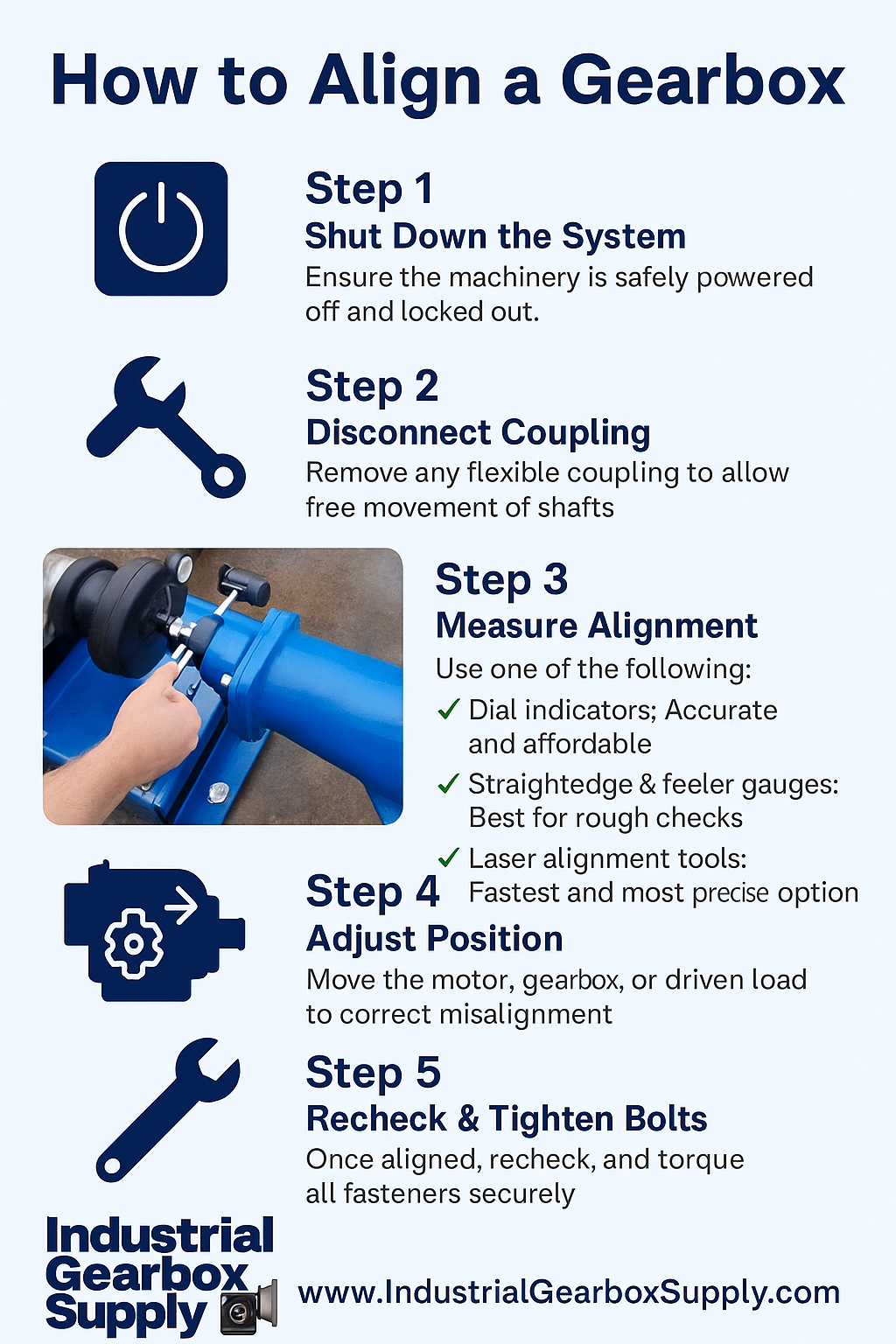 How to Align a Gearbox

Step 1
Shut Down the System
Ensure the machinery is safely powered off and locked out.

Step 2
Disconnect Coupling
Remove any flexible coupling to allow free movement of shafts

Step 3
Measure Alignment
Use one of the following:
✓ Dial indicators; Accurate and affordable
✓ Straightedge & feeler gauges: Best for rough checks
✓ Laser alignment tools: Fastest and most precise option

Step 4
Adjust Position
Move the motor, gearbox, or driven load to correct misalignment

Step 5
Recheck & Tighten Bolts
Once aligned, recheck, and torque all fasteners securely

Industrial Gearbox Supply

www.IndustrialGearboxSupply.com