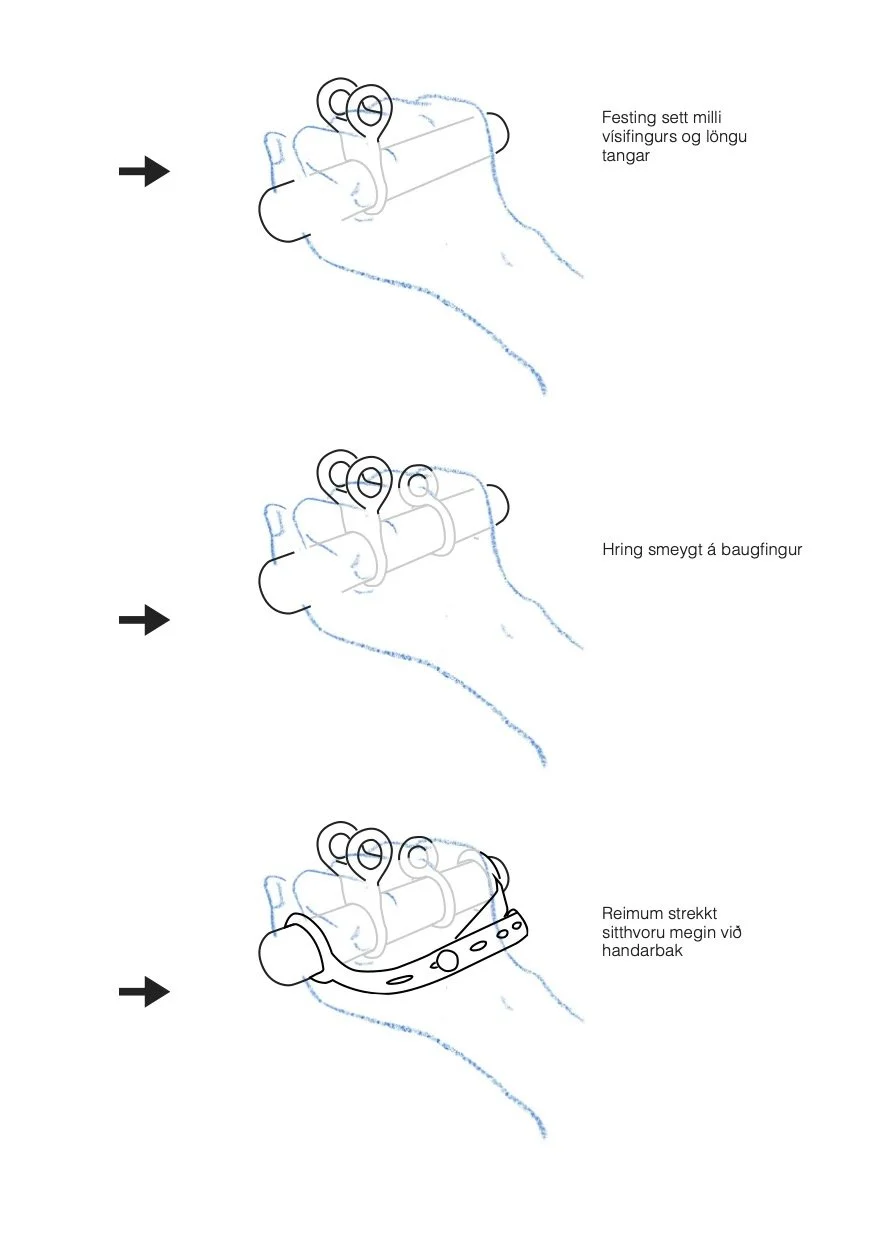 Festing sett milli vísifingurs og löngu tangar

Hring smeygt á baugfingur

Reimum strekkt sitthvoru megin við handarbak