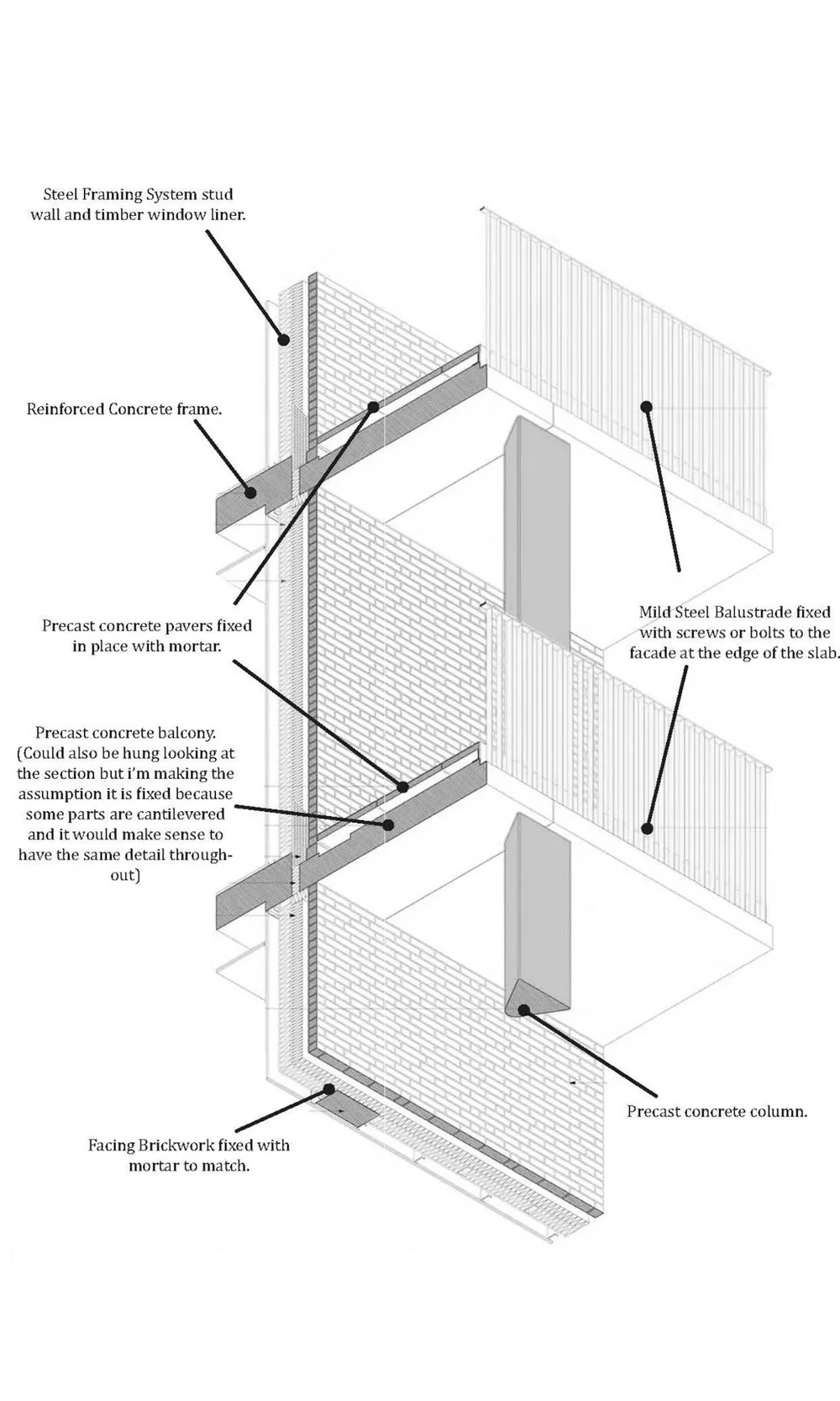 Steel Framing System stud wall and timber window liner.

Reinforced Concrete frame.

Precast concrete pavers fixed in place with mortar.

Precast concrete balcony. (Could also be hung looking at the section but i'm making the assumption it is fixed because some parts are cantilevered and it would make sense to have the same detail throughout)

Facing Brickwork fixed with mortar to match.

Mild Steel Balustrade fixed with screws or bolts to the facade at the edge of the slab.

Precast concrete column.