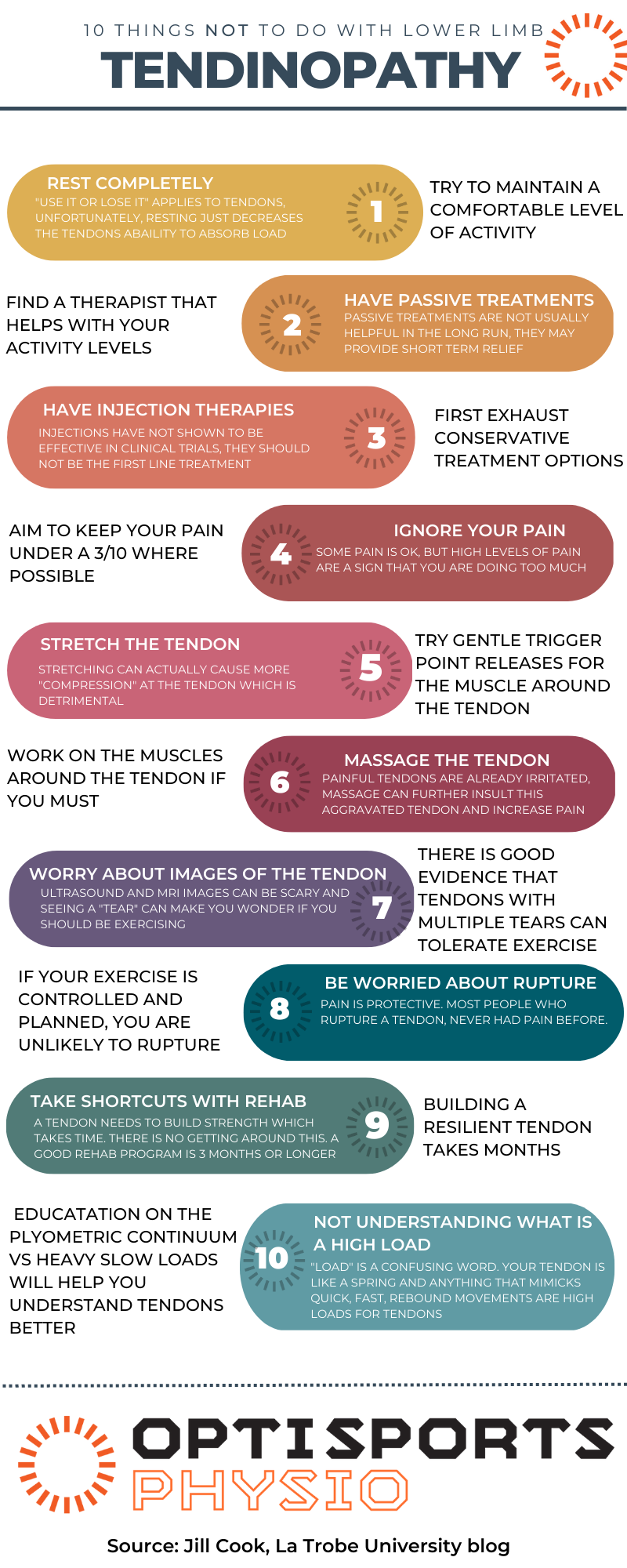 10 THINGS NOT TO DO WITH LOWER LIMB
TENDINOPATHY

REST COMPLETELY
"USE IT OR LOSE IT" APPLIES TO TENDONS, UNFORTUNATELY, RESTING JUST DECREASES THE TENDONS ABAILITY TO ABSORB LOAD

1

TRY TO MAINTAIN A COMFORTABLE LEVEL OF ACTIVITY

FIND A THERAPIST THAT HELPS WITH YOUR ACTIVITY LEVELS

2

HAVE PASSIVE TREATMENTS
PASSIVE TREATMENTS ARE NOT USUALLY HELPFUL IN THE LONG RUN, THEY MAY PROVIDE SHORT TERM RELIEF

HAVE INJECTION THERAPIES
INJECTIONS HAVE NOT SHOWN TO BE EFFECTIVE IN CLINICAL TRIALS, THEY SHOULD NOT BE THE FIRST LINE TREATMENT

3

FIRST EXHAUST CONSERVATIVE TREATMENT OPTIONS

AIM TO KEEP YOUR PAIN UNDER A 3/10 WHERE POSSIBLE

4

IGNORE YOUR PAIN
SOME PAIN IS OK, BUT HIGH LEVELS OF PAIN ARE A SIGN THAT YOU ARE DOING TOO MUCH

STRETCH THE TENDON
STRETCHING CAN ACTUALLY CAUSE MORE "COMPRESSION" AT THE TENDON WHICH IS DETRIMENTAL

5

TRY GENTLE TRIGGER POINT RELEASES FOR THE MUSCLE AROUND THE TENDON

WORK ON THE MUSCLES AROUND THE TENDON IF YOU MUST

6

MASSAGE THE TENDON
PAINFUL TENDONS ARE ALREADY IRRITATED, MASSAGE CAN FURTHER INSULT THIS AGGRAVATED TENDON AND INCREASE PAIN

WORRY ABOUT IMAGES OF THE TENDON
ULTRASOUND AND MRI IMAGES CAN BE SCARY AND SEEING A "TEAR" CAN MAKE YOU WONDER IF YOU SHOULD BE EXERCISING

7

THERE IS GOOD EVIDENCE THAT TENDONS WITH MULTIPLE TEARS CAN TOLERATE EXERCISE

IF YOUR EXERCISE IS CONTROLLED AND PLANNED, YOU ARE UNLIKELY TO RUPTURE

8

BE WORRIED ABOUT RUPTURE
PAIN IS PROTECTIVE. MOST PEOPLE WHO RUPTURE A TENDON, NEVER HAD PAIN BEFORE.

TAKE SHORTCUTS WITH REHAB
A TENDON NEEDS TO BUILD STRENGTH WHICH TAKES TIME. THERE IS NO GETTING AROUND THIS. A GOOD REHAB PROGRAM IS 3 MONTHS OR LONGER

9

BUILDING A RESILIENT TENDON TAKES MONTHS

EDUCATATION ON THE PLYOMETRIC CONTINUUM VS HEAVY SLOW LOADS WILL HELP YOU UNDERSTAND TENDONS BETTER

10

NOT UNDERSTANDING WHAT IS A HIGH LOAD
"LOAD" IS A CONFUSING WORD. YOUR TENDON IS LIKE A SPRING AND ANYTHING THAT MIMICKS QUICK, FAST, REBOUND MOVEMENTS ARE HIGH LOADS FOR TENDONS

OPTISPORTS
PHYSIO

Source: Jill Cook, La Trobe University blog