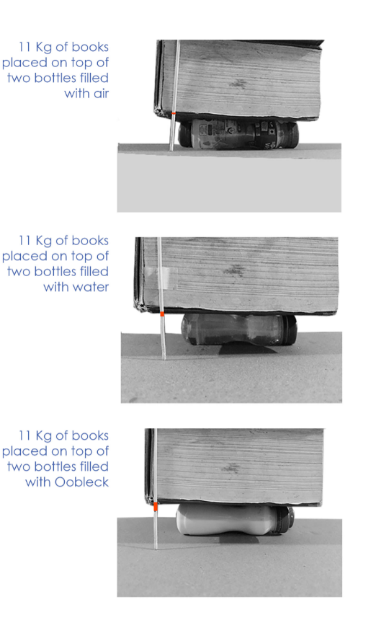 11 Kg of books placed on top of two bottles filled with air

11 Kg of books placed on top of two bottles filled with water

11 Kg of books placed on top of two bottles filled with Oobleck