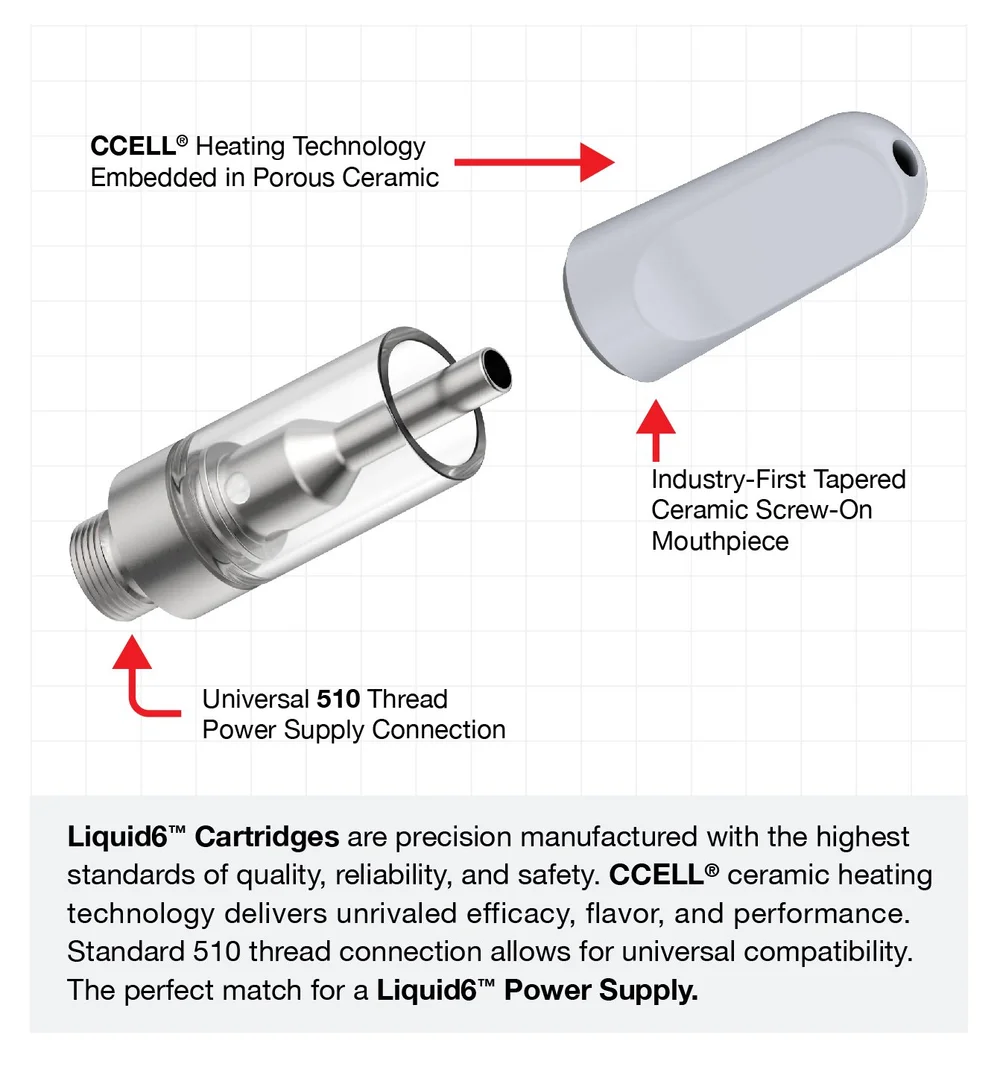 CCELL® Heating Technology
Embedded in Porous Ceramic

Industry-First Tapered
Ceramic Screw-On
Mouthpiece

Universal 510 Thread
Power Supply Connection

Liquid6™ Cartridges are precision manufactured with the highest standards of quality, reliability, and safety. CCELL® ceramic heating technology delivers unrivaled efficacy, flavor, and performance. Standard 510 thread connection allows for universal compatibility. The perfect match for a Liquid6™ Power Supply.