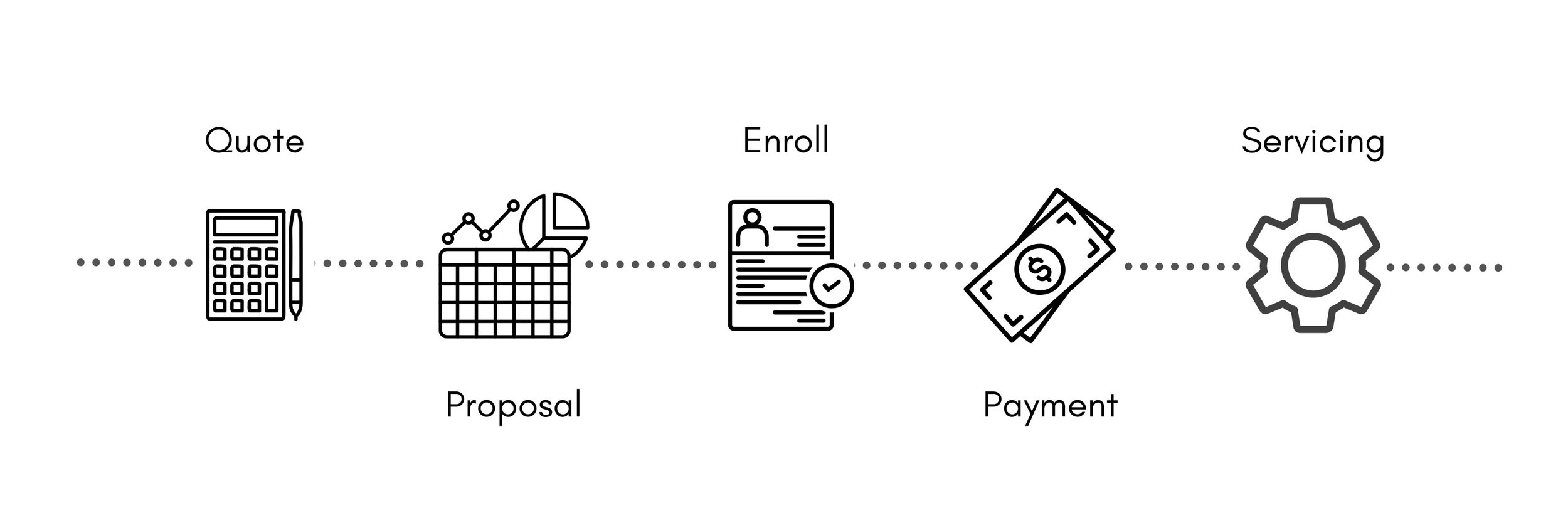 Quote

Proposal

Enroll

Payment

Servicing