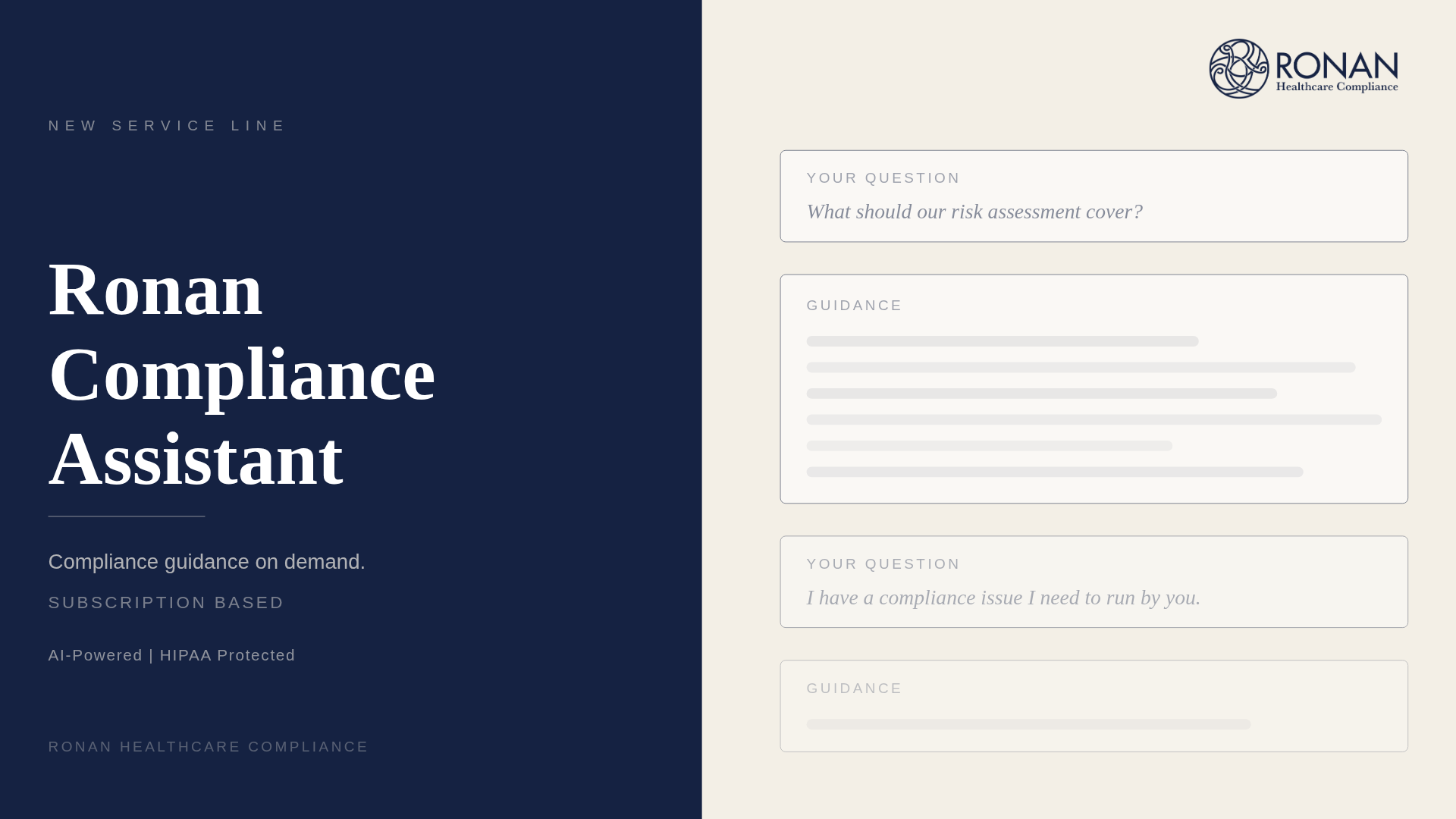 NEW SERVICE LINE

Ronan Compliance Assistant

Compliance guidance on demand.

SUBSCRIPTION BASED

AI-Powered | HIPAA Protected

RONAN HEALTHCARE COMPLIANCE

RONAN
Healthcare Compliance

YOUR QUESTION

What should our risk assessment cover?

GUIDANCE

YOUR QUESTION

I have a compliance issue I need to run by you.

GUIDANCE