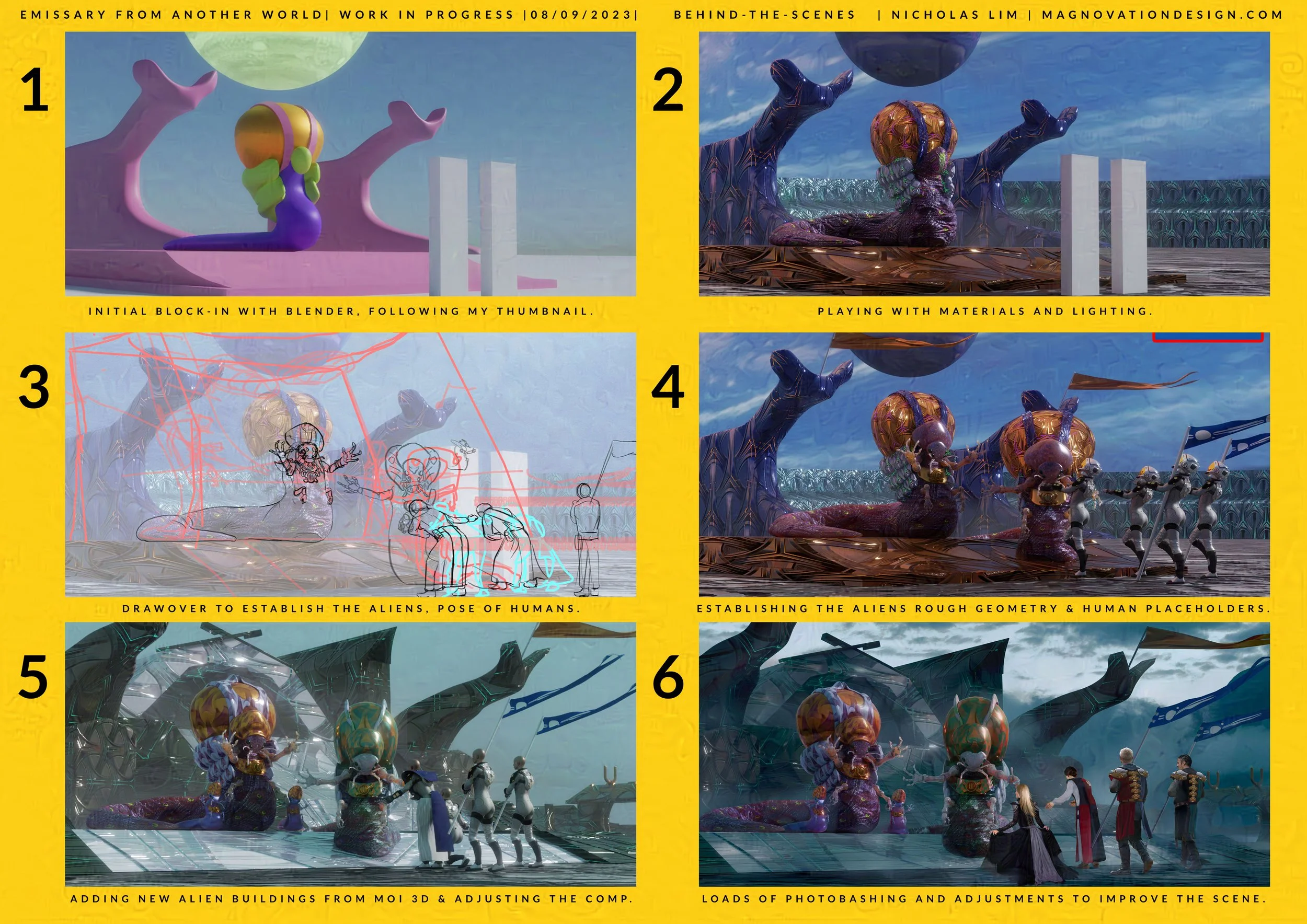 EMISSARY FROM ANOTHER WORLD| WORK IN PROGRESS |08/09/2023| BEHIND-THE-SCENES | NICHOLAS LIM | MAGNOVATIONDESIGN.COM

1

INITIAL BLOCK-IN WITH BLENDER, FOLLOWING MY THUMBNAIL.

2

PLAYING WITH MATERIALS AND LIGHTING.

3

DRAWOVER TO ESTABLISH THE ALIENS, POSE OF HUMANS.

4

ESTABLISHING THE ALIENS ROUGH GEOMETRY & HUMAN PLACEHOLDERS.

5

ADDING NEW ALIEN BUILDINGS FROM MOI 3D & ADJUSTING THE COMP.

6

LOADS OF PHOTOBASHING AND ADJUSTMENTS TO IMPROVE THE SCENE.