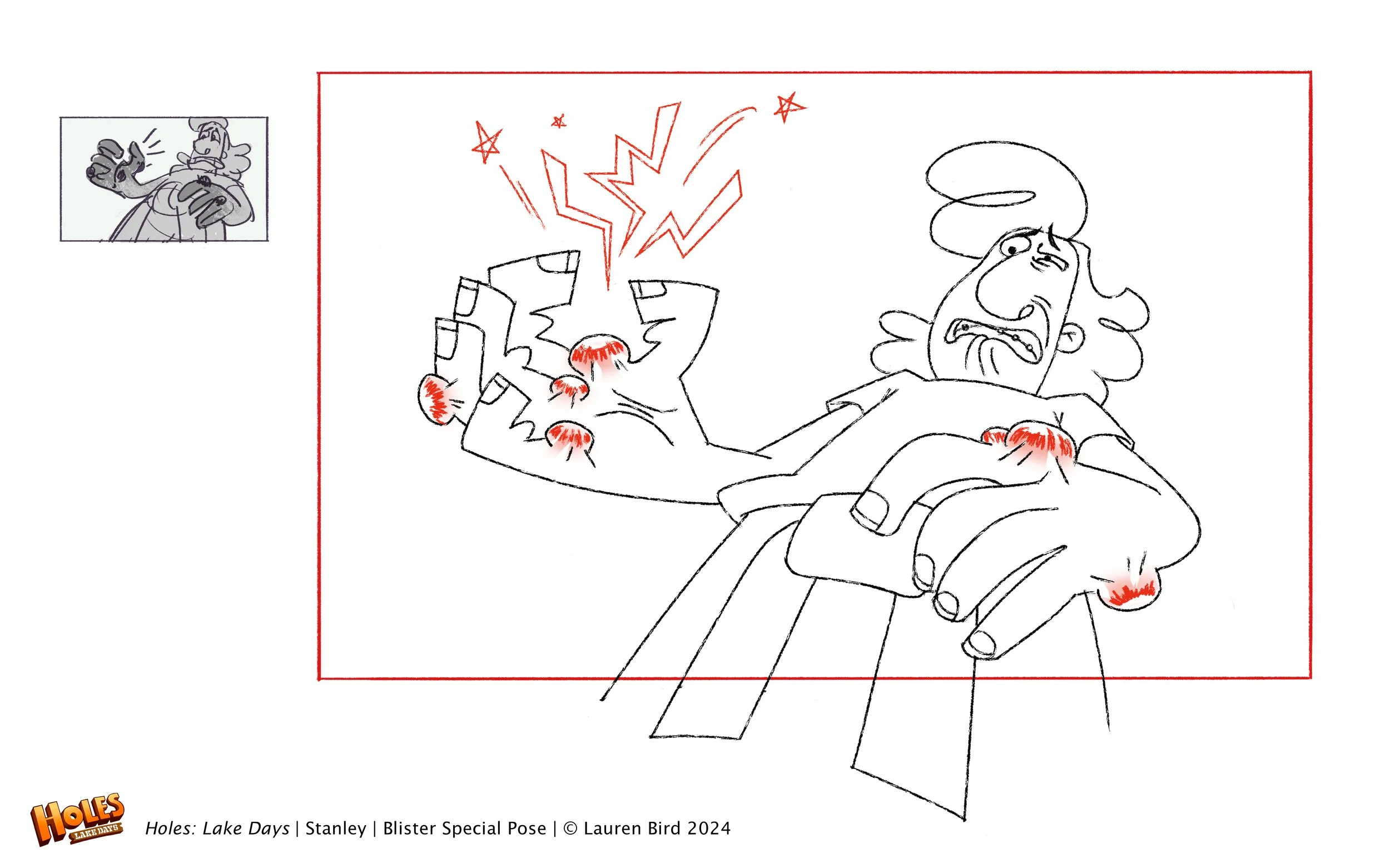 HOLES LAKE DAYS

Holes: Lake Days | Stanley | Blister Special Pose | © Lauren Bird 2024