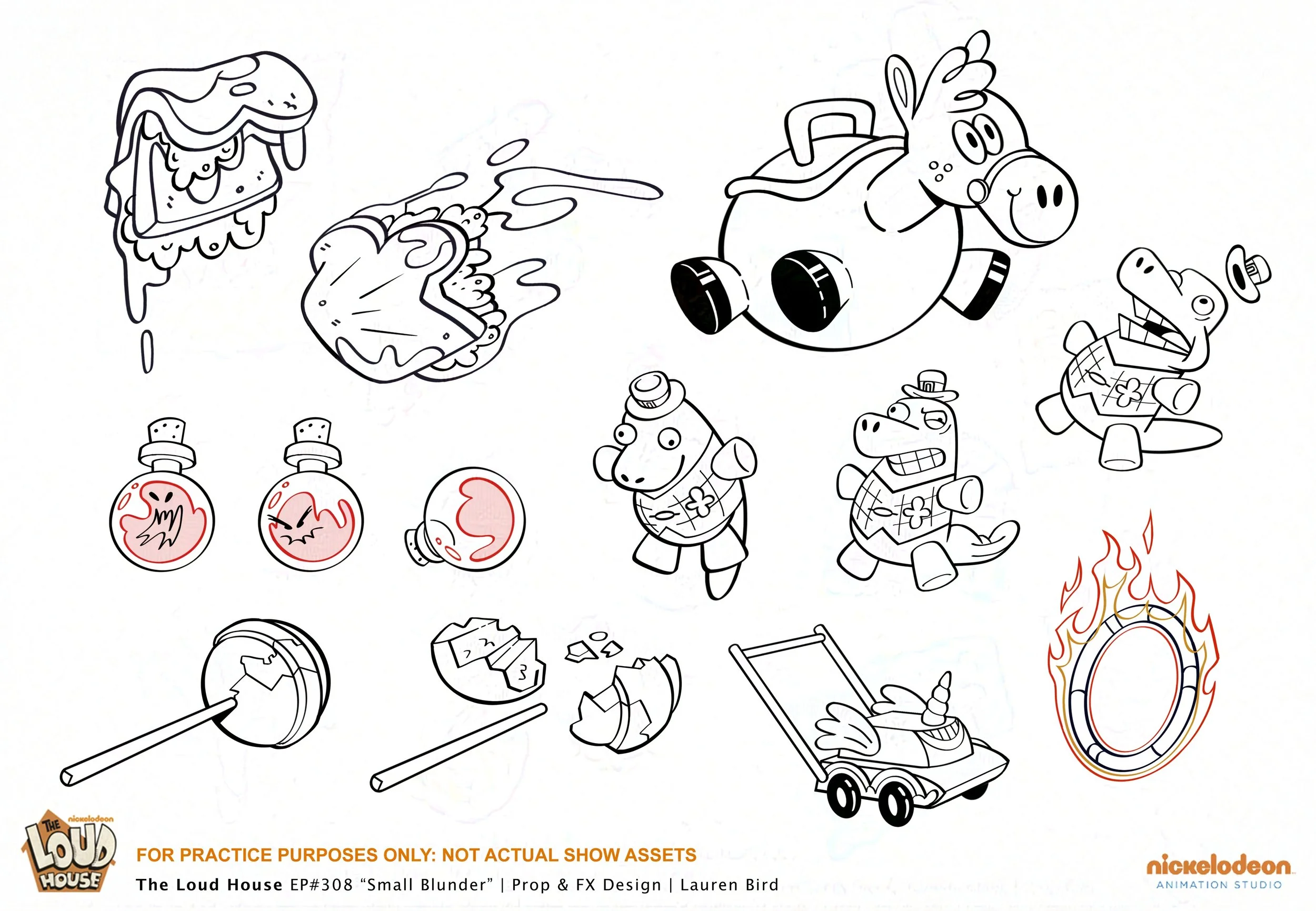 nickelodeon
THE LOUD HOUSE

FOR PRACTICE PURPOSES ONLY: NOT ACTUAL SHOW ASSETS

The Loud House EP#308 “Small Blunder” | Prop & FX Design | Lauren Bird

nickelodeon
ANIMATION STUDIO