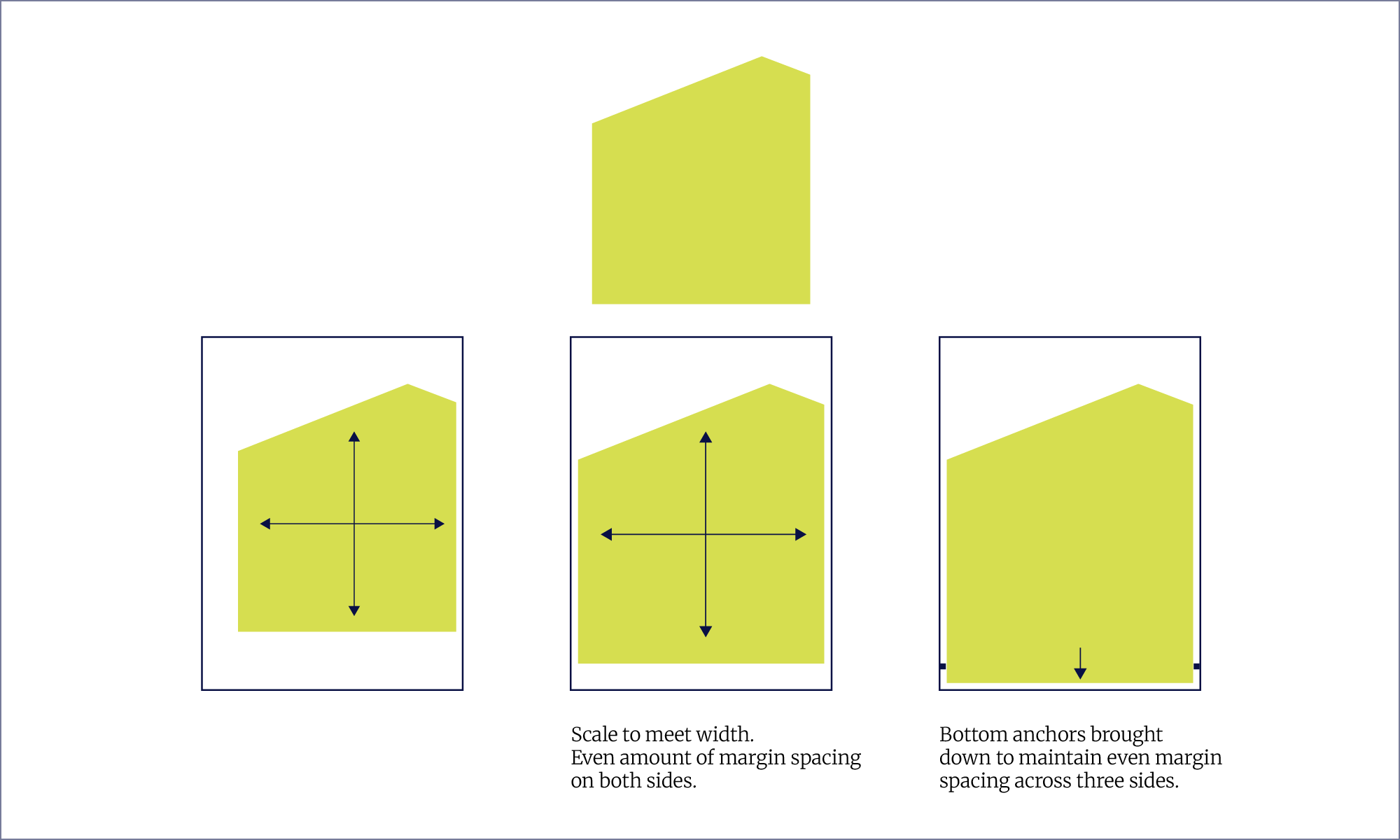 Scale to meet width.
Even amount of margin spacing on both sides.

Bottom anchors brought down to maintain even margin spacing across three sides.