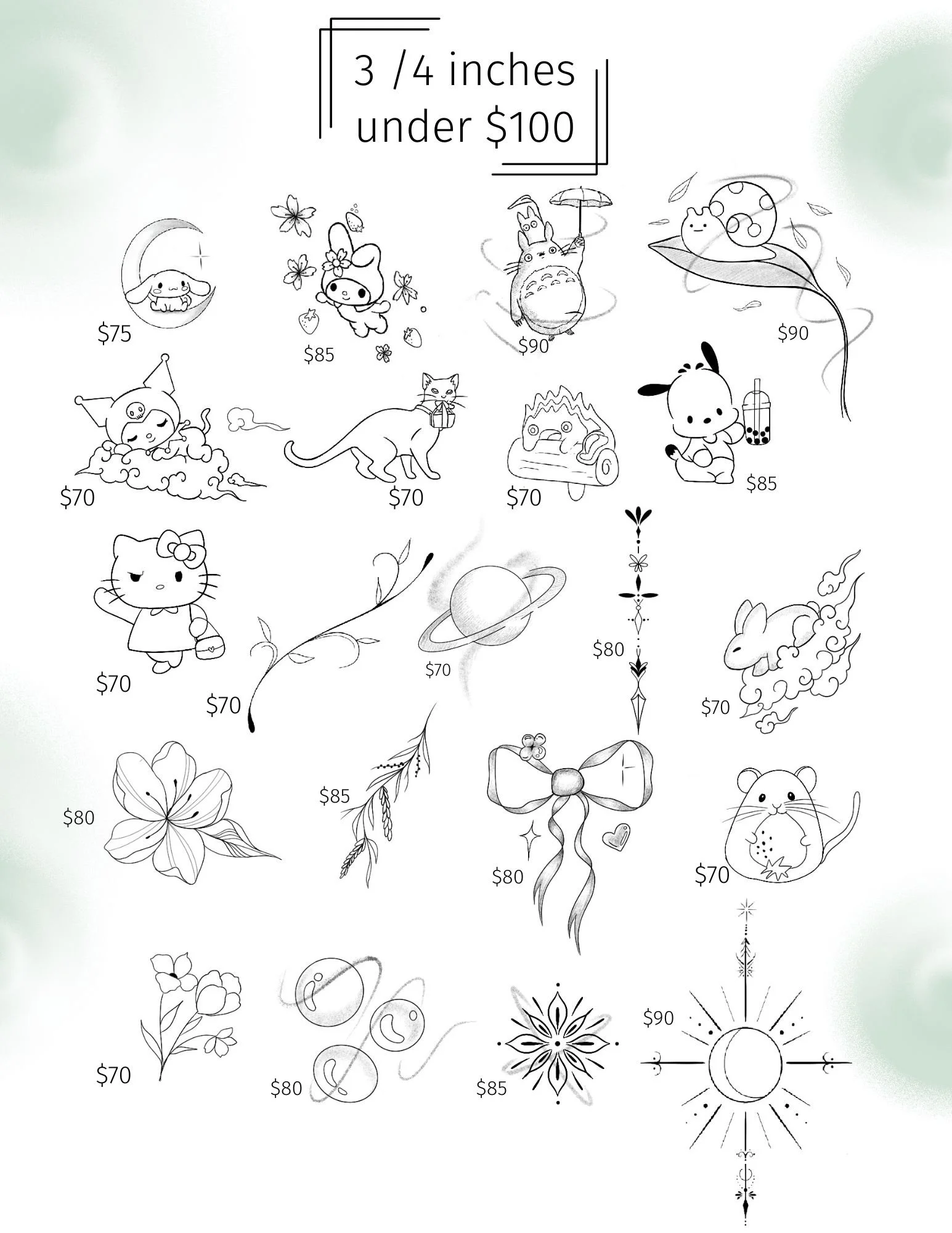 3 /4 inches
under $100

$75

$85

$90

$90

$70

$70

$70

$85

$70

$70

$70

$80

$70

$80

$85

$80

$70

$70

$80

$85

$90