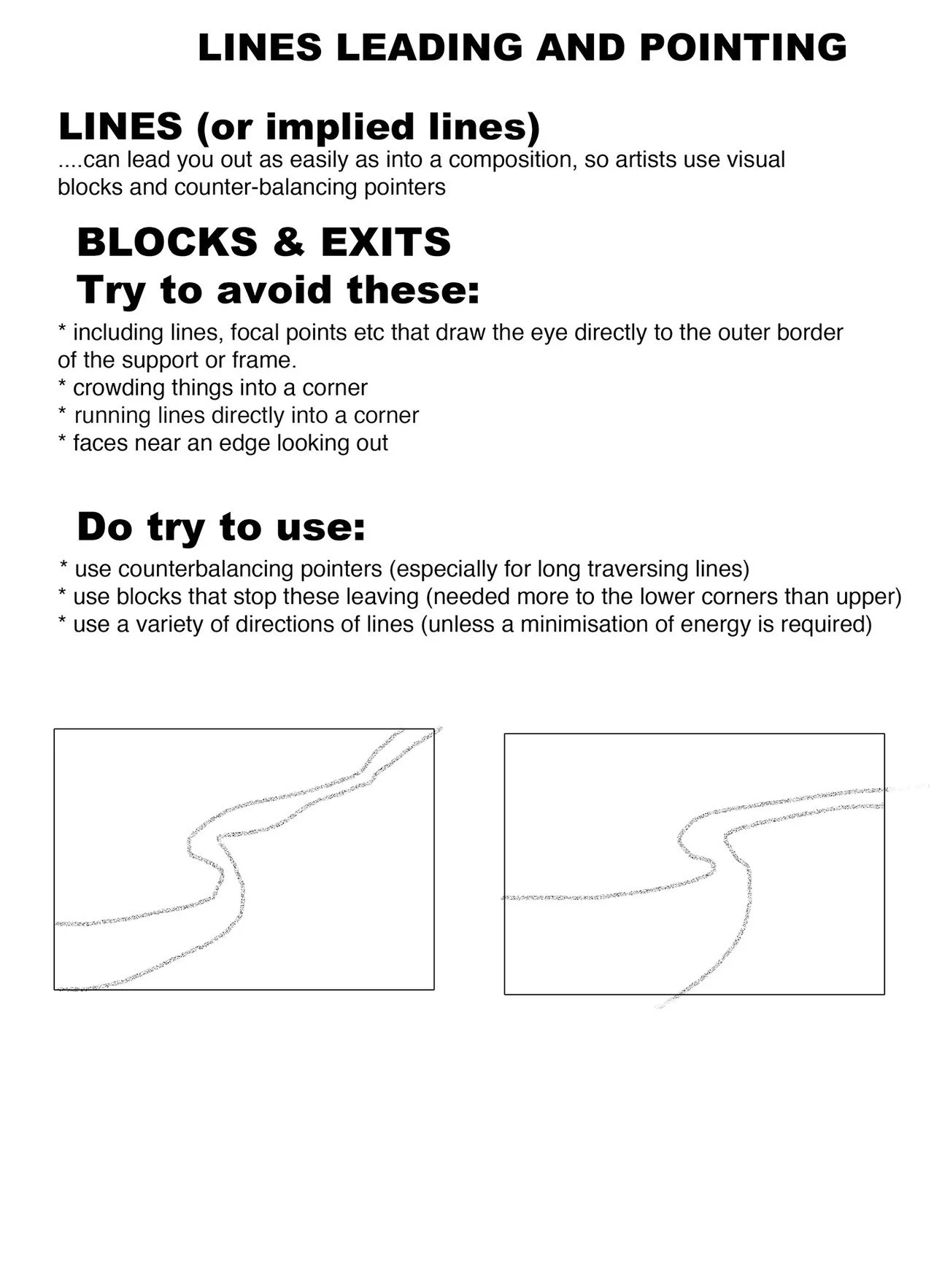 LINES LEADING AND POINTING

LINES (or implied lines)
....can lead you out as easily as into a composition, so artists use visual blocks and counter-balancing pointers

BLOCKS & EXITS
Try to avoid these:

* including lines, focal points etc that draw the eye directly to the outer border of the support or frame.
* crowding things into a corner
* running lines directly into a corner
* faces near an edge looking out

Do try to use:

* use counterbalancing pointers (especially for long traversing lines)
* use blocks that stop these leaving (needed more to the lower corners than upper)
* use a variety of directions of lines (unless a minimisation of energy is required)