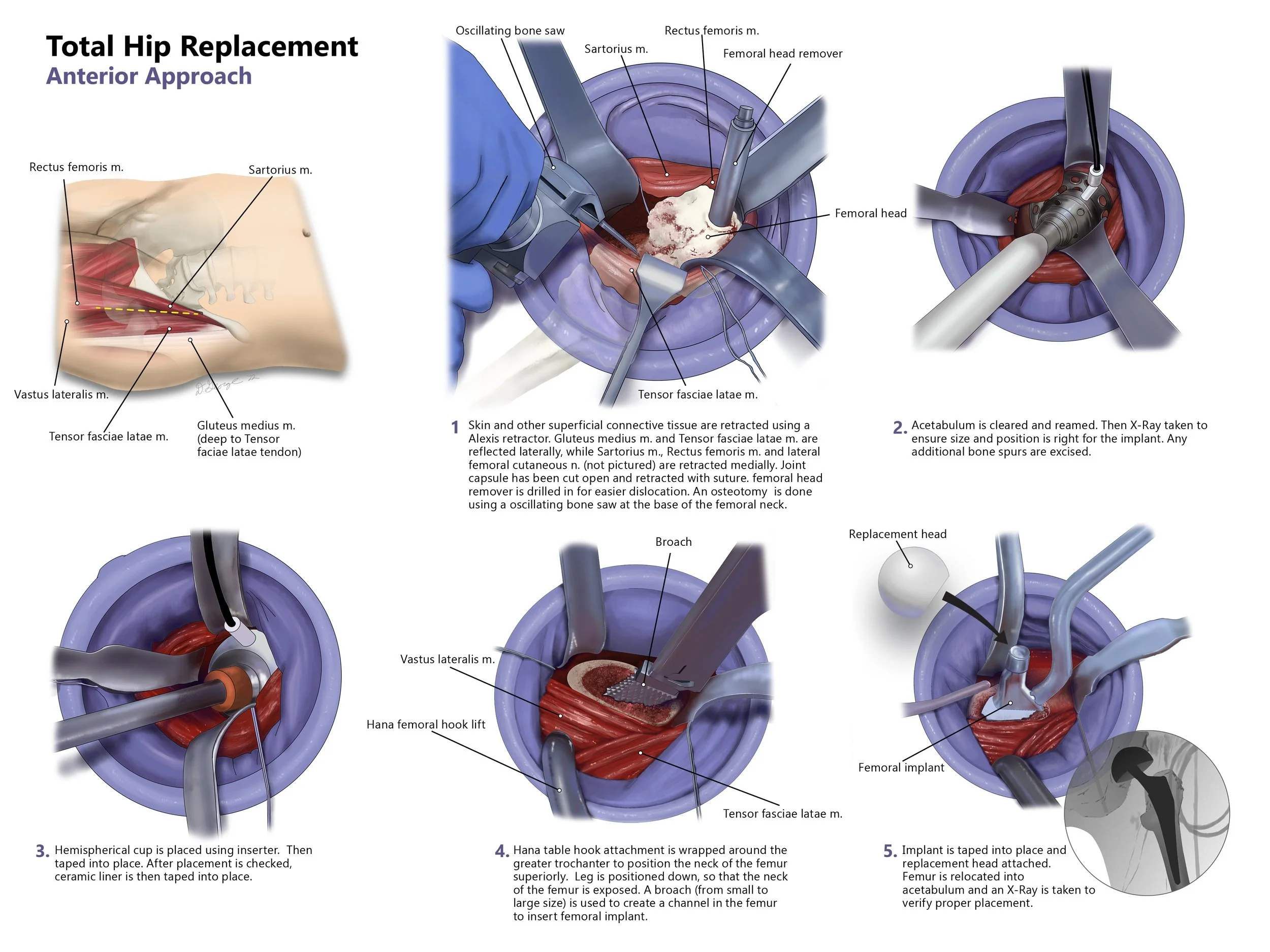 Total Hip Replacement
Anterior Approach

Rectus femoris m.
Sartorius m.
Vastus lateralis m.
Tensor fasciae latae m.
Gluteus medius m. (deep to Tensor faciae latae tendon)

Oscillating bone saw
Sartorius m.
Rectus femoris m.
Femoral head remover
Femoral head
Tensor fasciae latae m.

1 Skin and other superficial connective tissue are retracted using a Alexis retractor. Gluteus medius m. and Tensor fasciae latae m. are reflected laterally, while Sartorius m., Rectus femoris m. and lateral femoral cutaneous n. (not pictured) are retracted medially. Joint capsule has been cut open and retracted with suture. femoral head remover is drilled in for easier dislocation. An osteotomy is done using a oscillating bone saw at the base of the femoral neck.

2. Acetabulum is cleared and reamed. Then X-Ray taken to ensure size and position is right for the implant. Any additional bone spurs are excised.

3. Hemispherical cup is placed using inserter. Then taped into place. After placement is checked, ceramic liner is then taped into place.

Broach
Vastus lateralis m.
Hana femoral hook lift
Tensor fasciae latae m.

4. Hana table hook attachment is wrapped around the greater trochanter to position the neck of the femur superiorly. Leg is positioned down, so that the neck of the femur is exposed. A broach (from small to large size) is used to create a channel in the femur to insert femoral implant.

Replacement head
Femoral implant

5. Implant is taped into place and replacement head attached. Femur is relocated into acetabulum and an X-Ray is taken to verify proper placement.