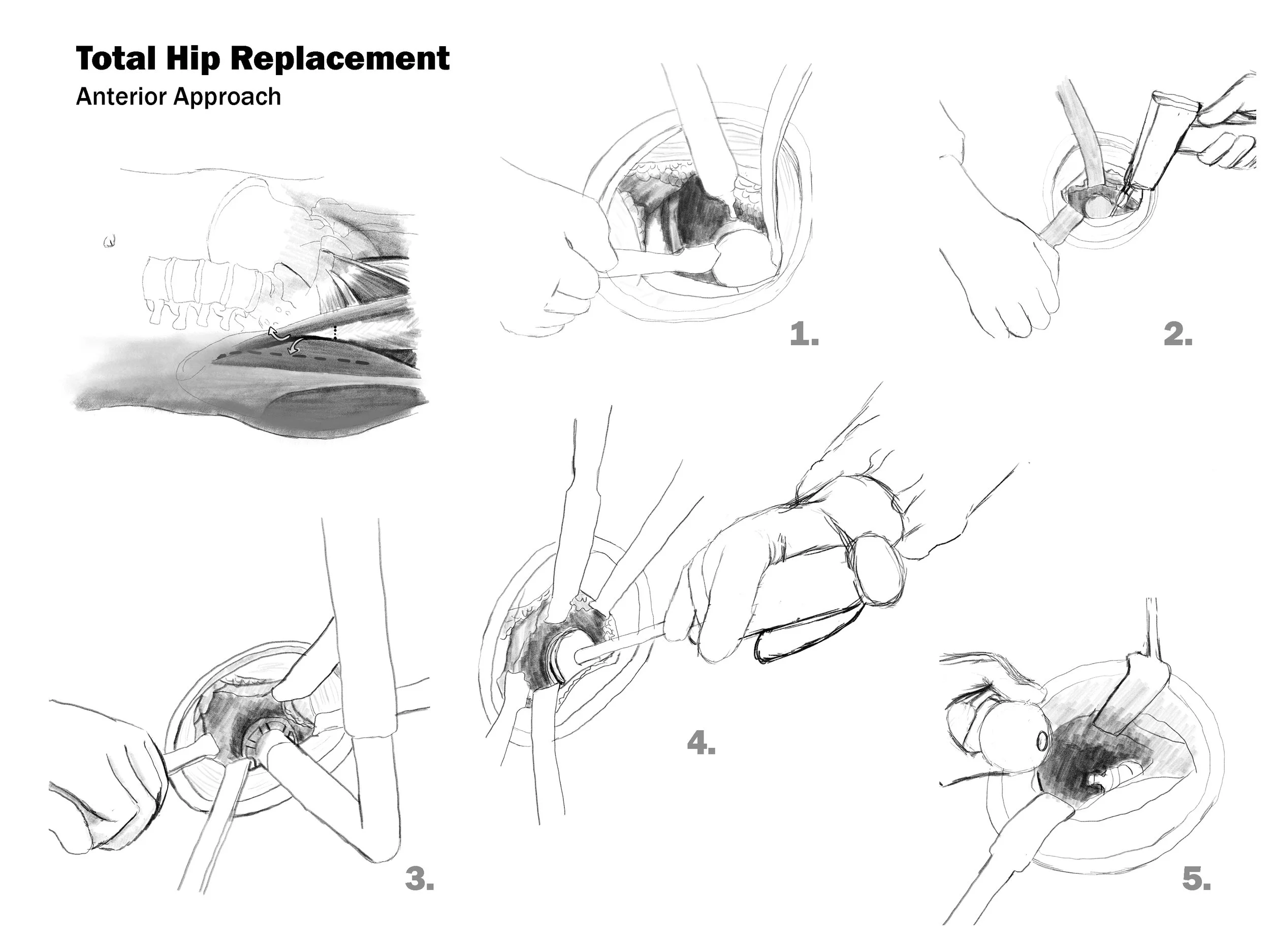 Total Hip Replacement
Anterior Approach

1.

2.

3.

4.

5.