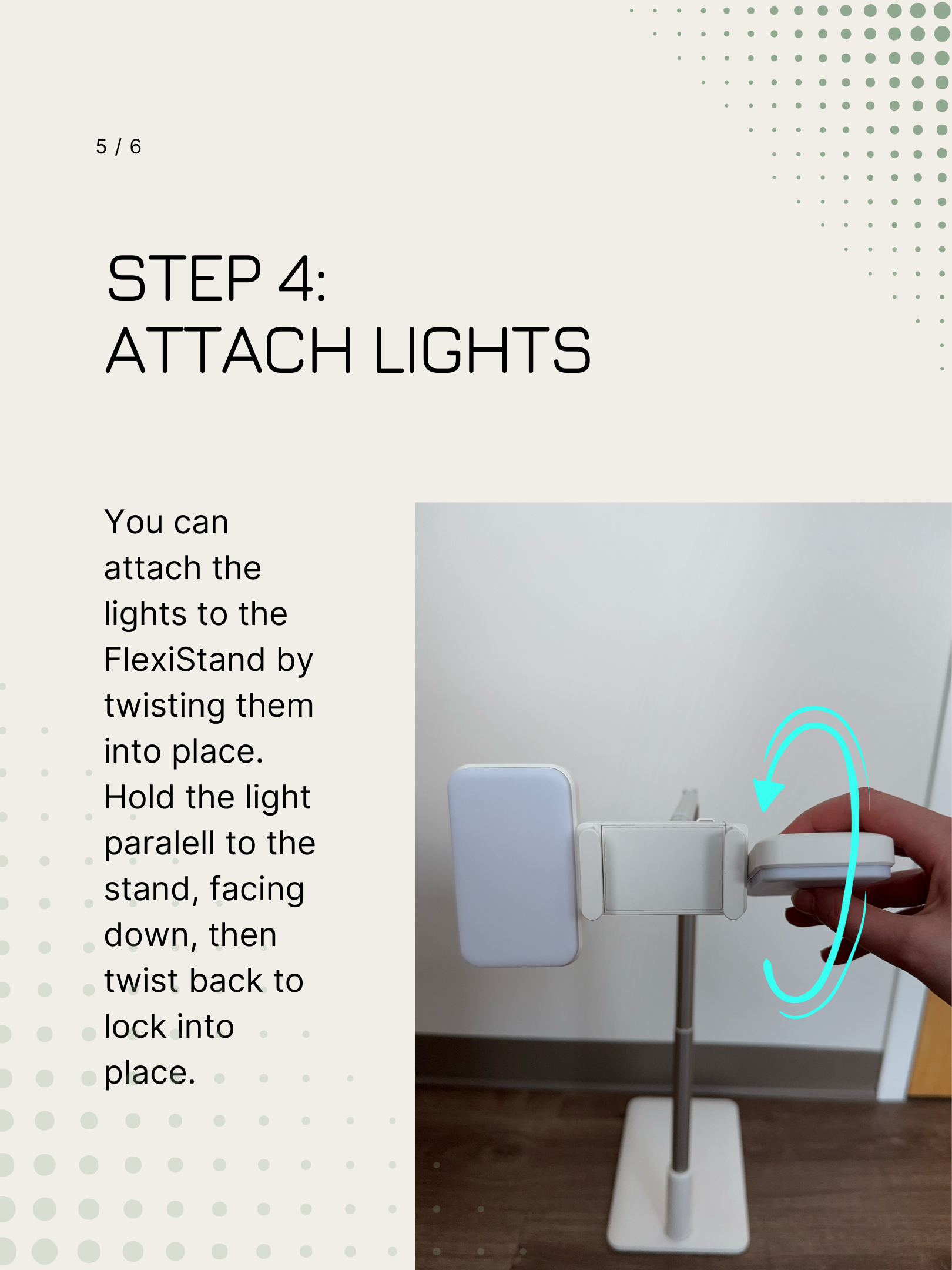 5 / 6

STEP 4:
ATTACH LIGHTS

You can attach the lights to the FlexiStand by twisting them into place. Hold the light paralell to the stand, facing down, then twist back to lock into place.