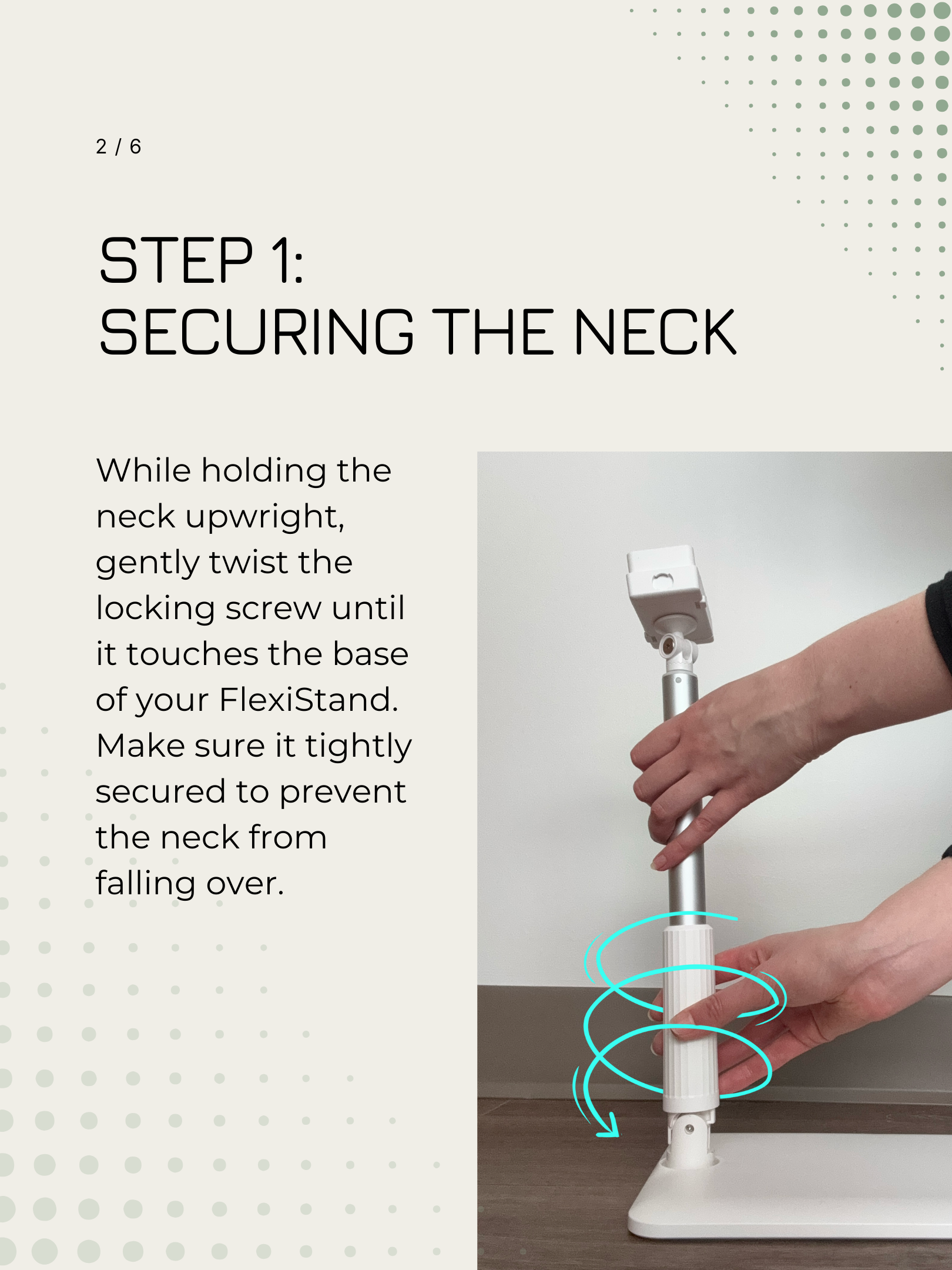 2 / 6

STEP 1:
SECURING THE NECK

While holding the neck upwright, gently twist the locking screw until it touches the base of your FlexiStand. Make sure it tightly secured to prevent the neck from falling over.