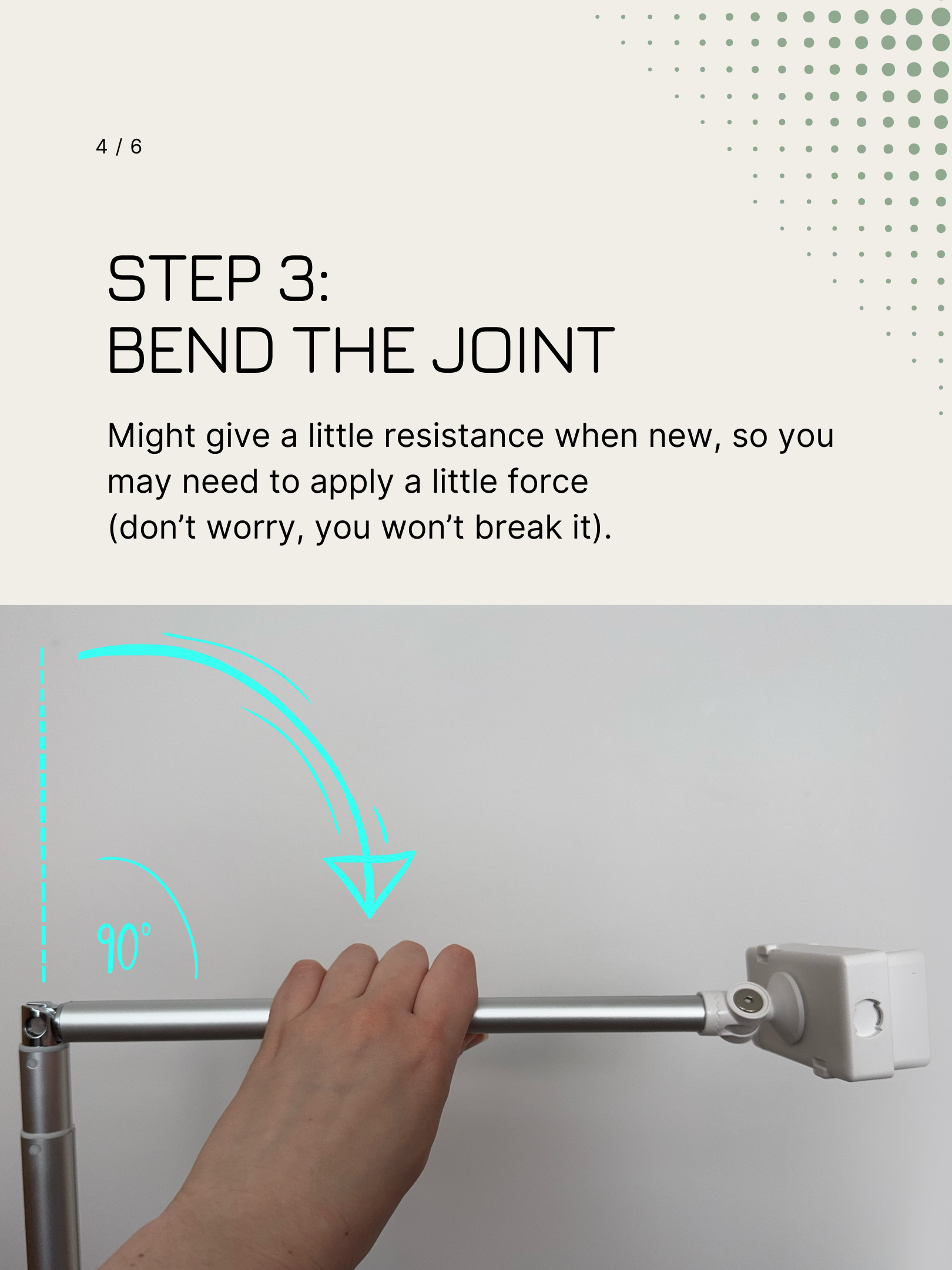 4 / 6

STEP 3:
BEND THE JOINT

Might give a little resistance when new, so you may need to apply a little force (don’t worry, you won’t break it).

90°