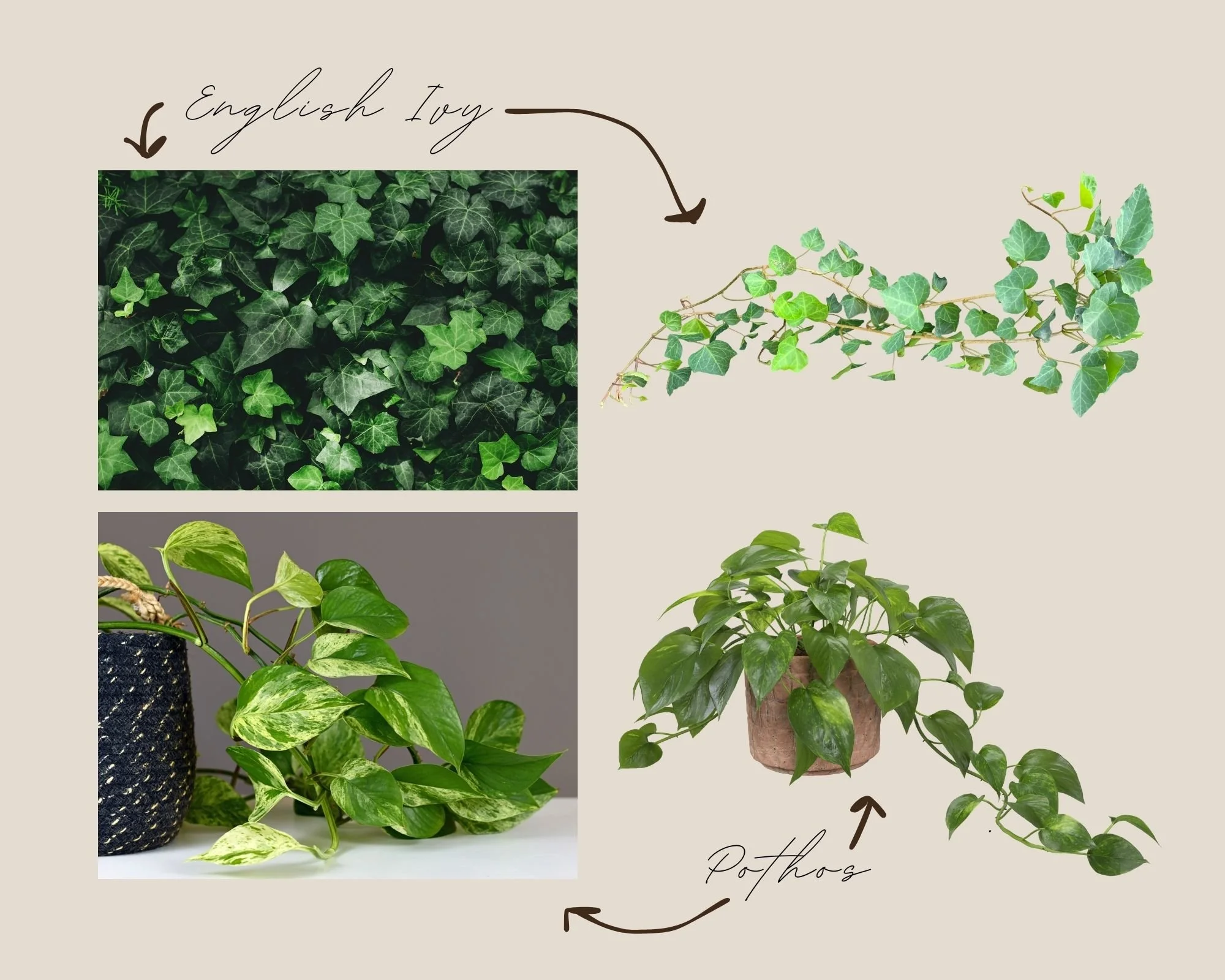 English Ivy

Pothos