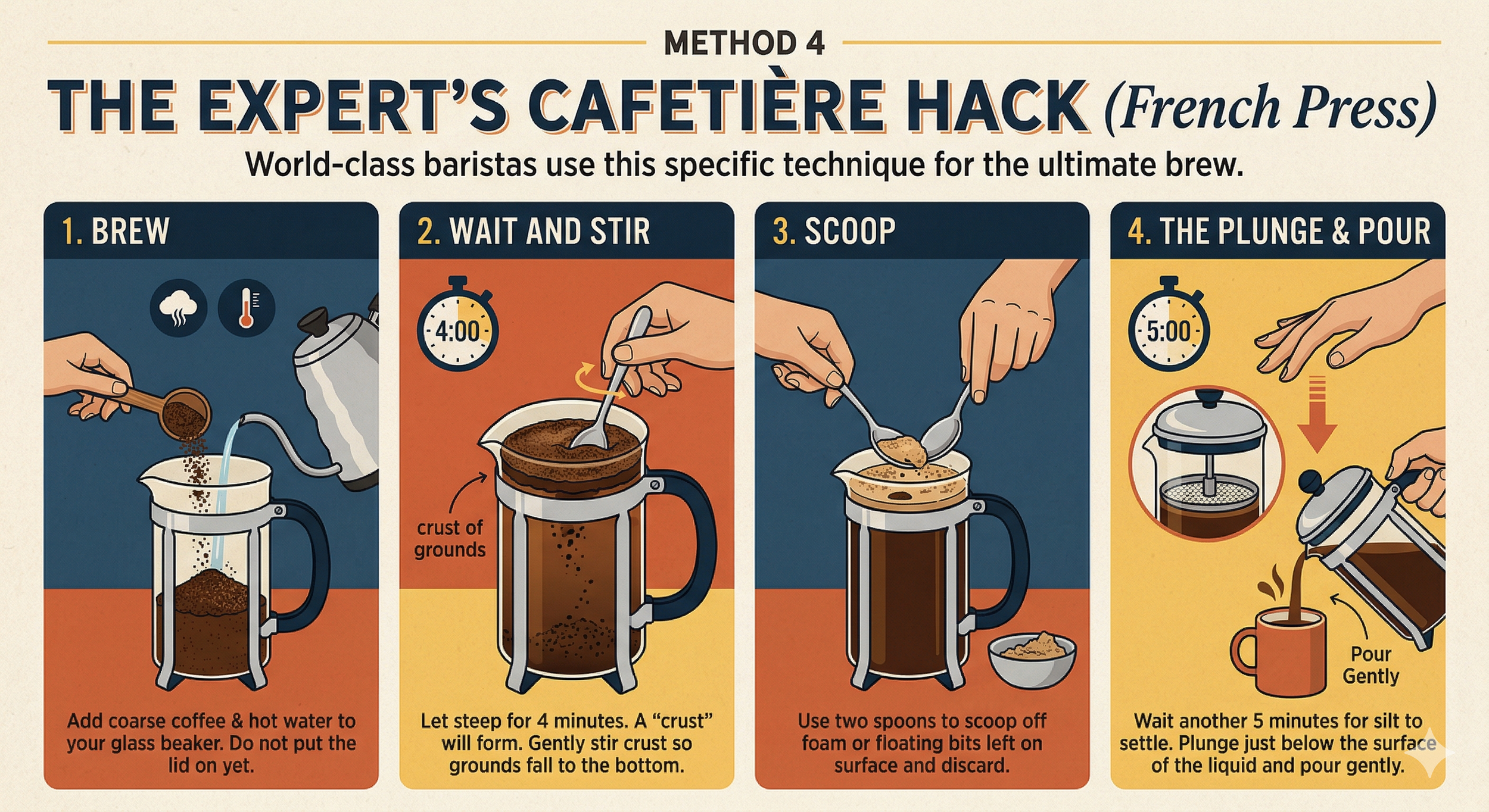 METHOD 4

THE EXPERT'S CAFETIÈRE HACK (French Press)

World-class baristas use this specific technique for the ultimate brew.

1. BREW

Add coarse coffee & hot water to your glass beaker. Do not put the lid on yet.

2. WAIT AND STIR

4:00

crust of grounds

Let steep for 4 minutes. A "crust" will form. Gently stir crust so grounds fall to the bottom.

3. SCOOP

Use two spoons to scoop off foam or floating bits left on surface and discard.

4. THE PLUNGE & POUR

5:00

Pour Gently

Wait another 5 minutes for silt to settle. Plunge just below the surface of the liquid and pour gently.