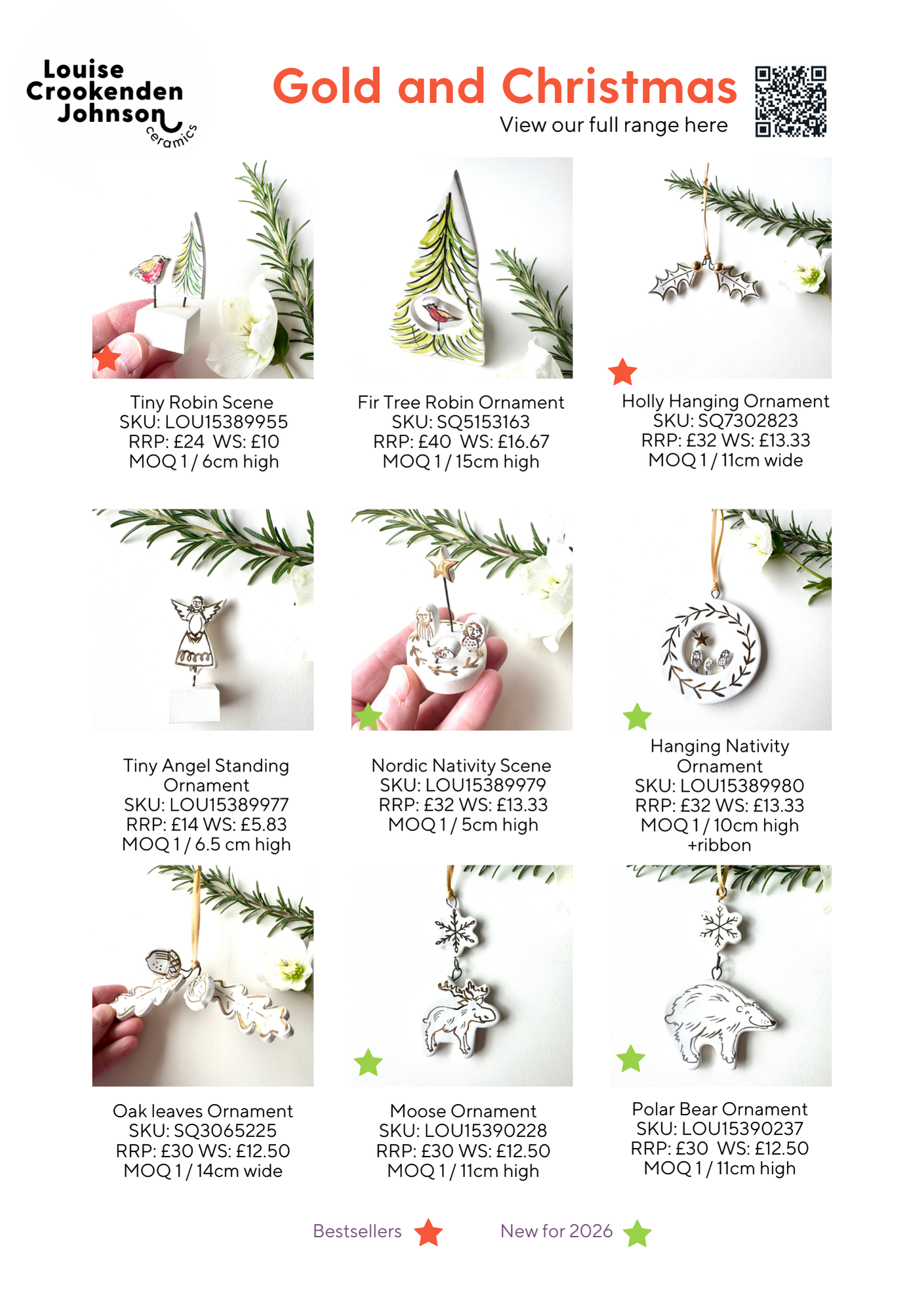 Louise Crookenden Johnson ceramics

Gold and Christmas

View our full range here

Tiny Robin Scene
SKU: LOU15389955
RRP: £24 WS: £10
MOQ 1 / 6cm high

Fir Tree Robin Ornament
SKU: SQ5153163
RRP: £40 WS: £16.67
MOQ 1 / 15cm high

Holly Hanging Ornament
SKU: SQ7302823
RRP: £32 WS: £13.33
MOQ 1 / 11cm wide

Tiny Angel Standing Ornament
SKU: LOU15389977
RRP: £14 WS: £5.83
MOQ 1 / 6.5 cm high

Nordic Nativity Scene
SKU: LOU15389979
RRP: £32 WS: £13.33
MOQ 1 / 5cm high

Hanging Nativity Ornament
SKU: LOU15389980
RRP: £32 WS: £13.33
MOQ 1 / 10cm high +ribbon

Oak leaves Ornament
SKU: SQ3065225
RRP: £30 WS: £12.50
MOQ 1 / 14cm wide

Moose Ornament
SKU: LOU15390228
RRP: £30 WS: £12.50
MOQ 1 / 11cm high

Polar Bear Ornament
SKU: LOU15390237
RRP: £30 WS: £12.50
MOQ 1 / 11cm high

Bestsellers New for 2026