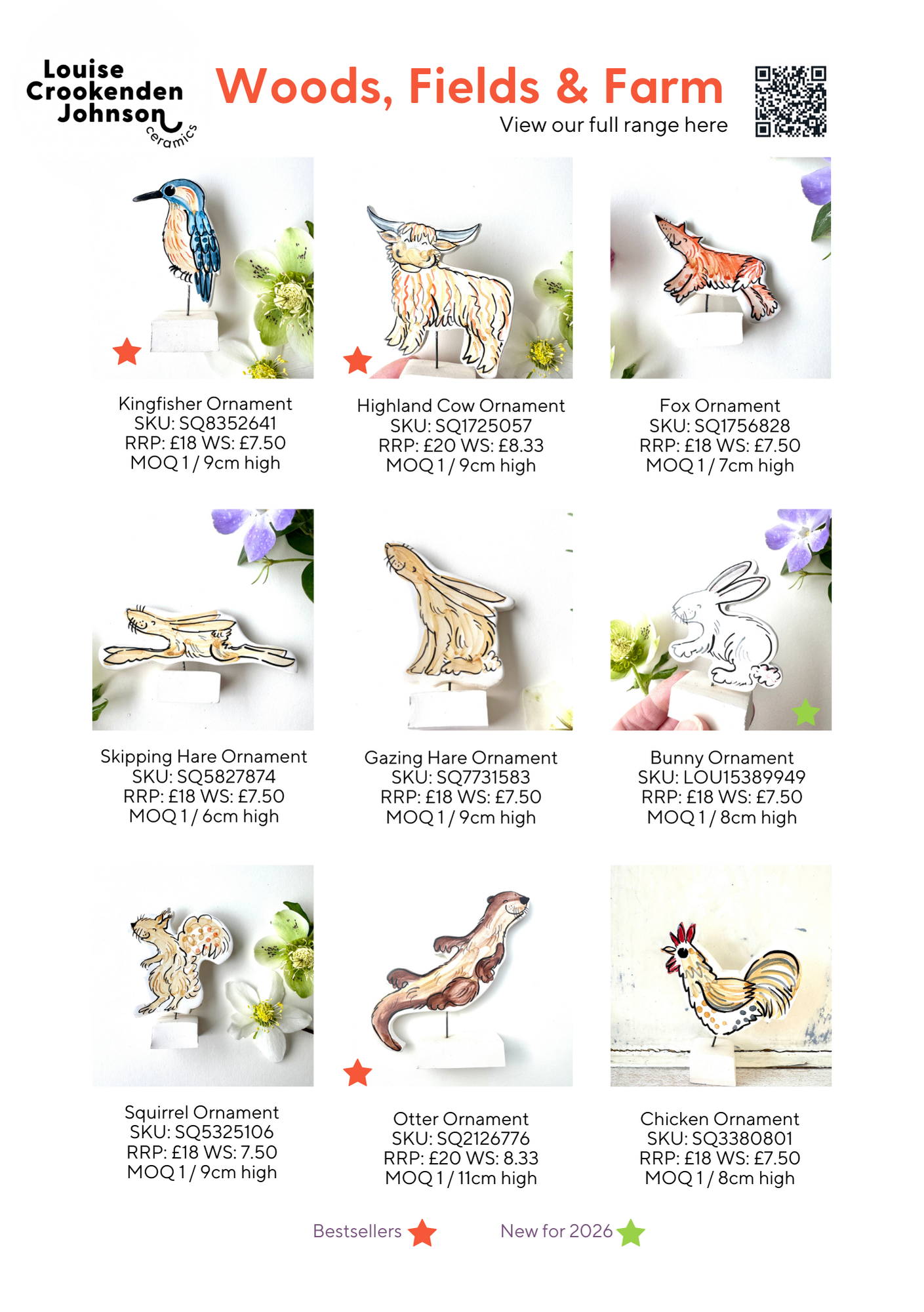 Louise Crookenden Johnson ceramics

Woods, Fields & Farm

View our full range here

Kingfisher Ornament
SKU: SQ8352641
RRP: £18 WS: £7.50
MOQ 1 / 9cm high

Highland Cow Ornament
SKU: SQ1725057
RRP: £20 WS: £8.33
MOQ 1 / 9cm high

Fox Ornament
SKU: SQ1756828
RRP: £18 WS: £7.50
MOQ 1 / 7cm high

Skipping Hare Ornament
SKU: SQ5827874
RRP: £18 WS: £7.50
MOQ 1 / 6cm high

Gazing Hare Ornament
SKU: SQ7731583
RRP: £18 WS: £7.50
MOQ 1 / 9cm high

Bunny Ornament
SKU: LOU15389949
RRP: £18 WS: £7.50
MOQ 1 / 8cm high

Squirrel Ornament
SKU: SQ5325106
RRP: £18 WS: 7.50
MOQ 1 / 9cm high

Otter Ornament
SKU: SQ2126776
RRP: £20 WS: 8.33
MOQ 1 / 11cm high

Chicken Ornament
SKU: SQ3380801
RRP: £18 WS: £7.50
MOQ 1 / 8cm high

Bestsellers New for 2026