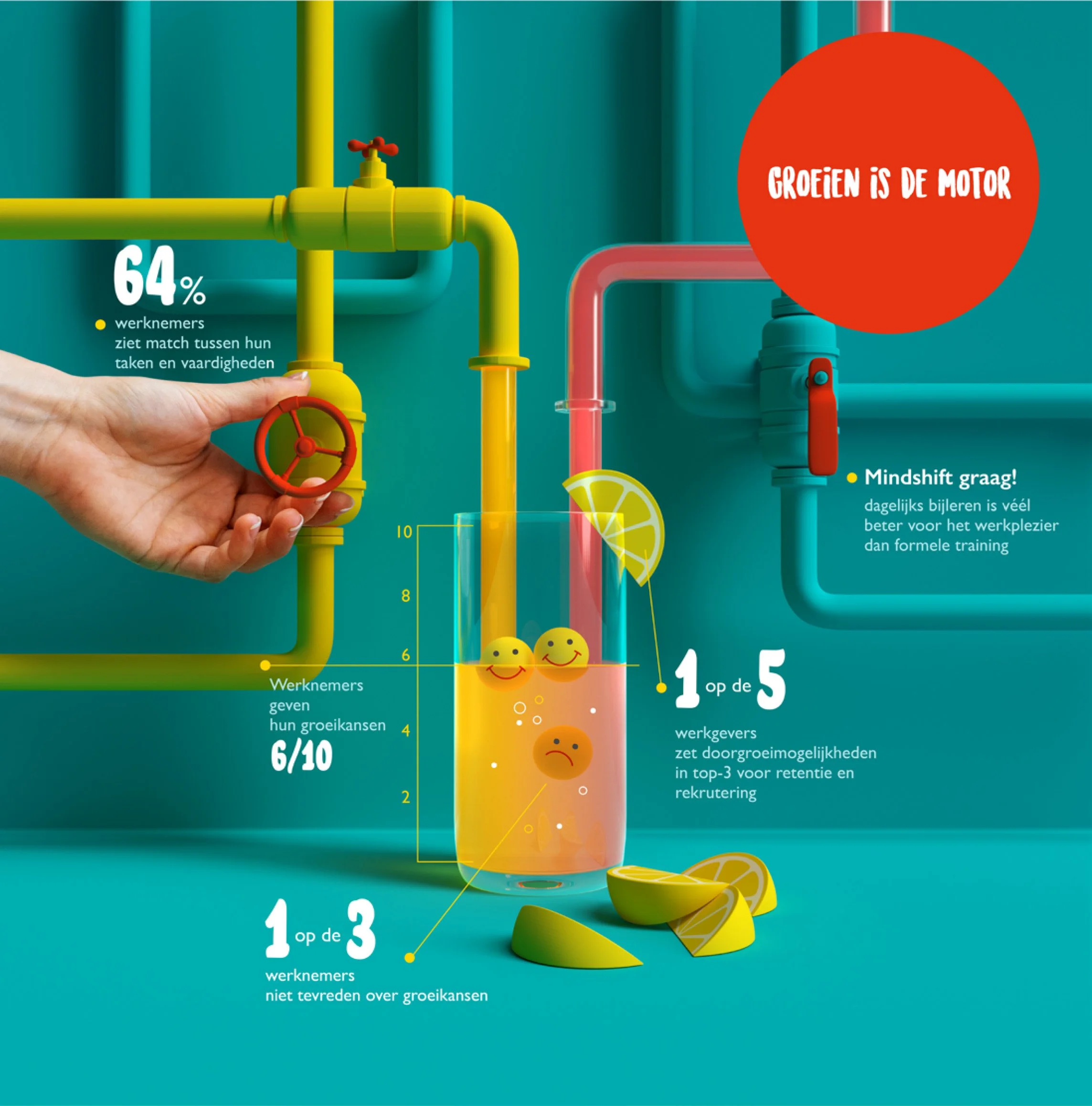 GROEIEN IS DE MOTOR

64%

werknemers ziet match tussen hun taken en vaardigheden

Mindshift graag!

dagelijks bijleren is véél beter voor het werkplezier dan formele training

10
8
6
4
2

Werknemers geven hun groeikansen
6/10

1 op de 5

werkgevers zet doorgroeimogelijkheden in top-3 voor retentie en rekrutering

1 op de 3

werknemers niet tevreden over groeikansen