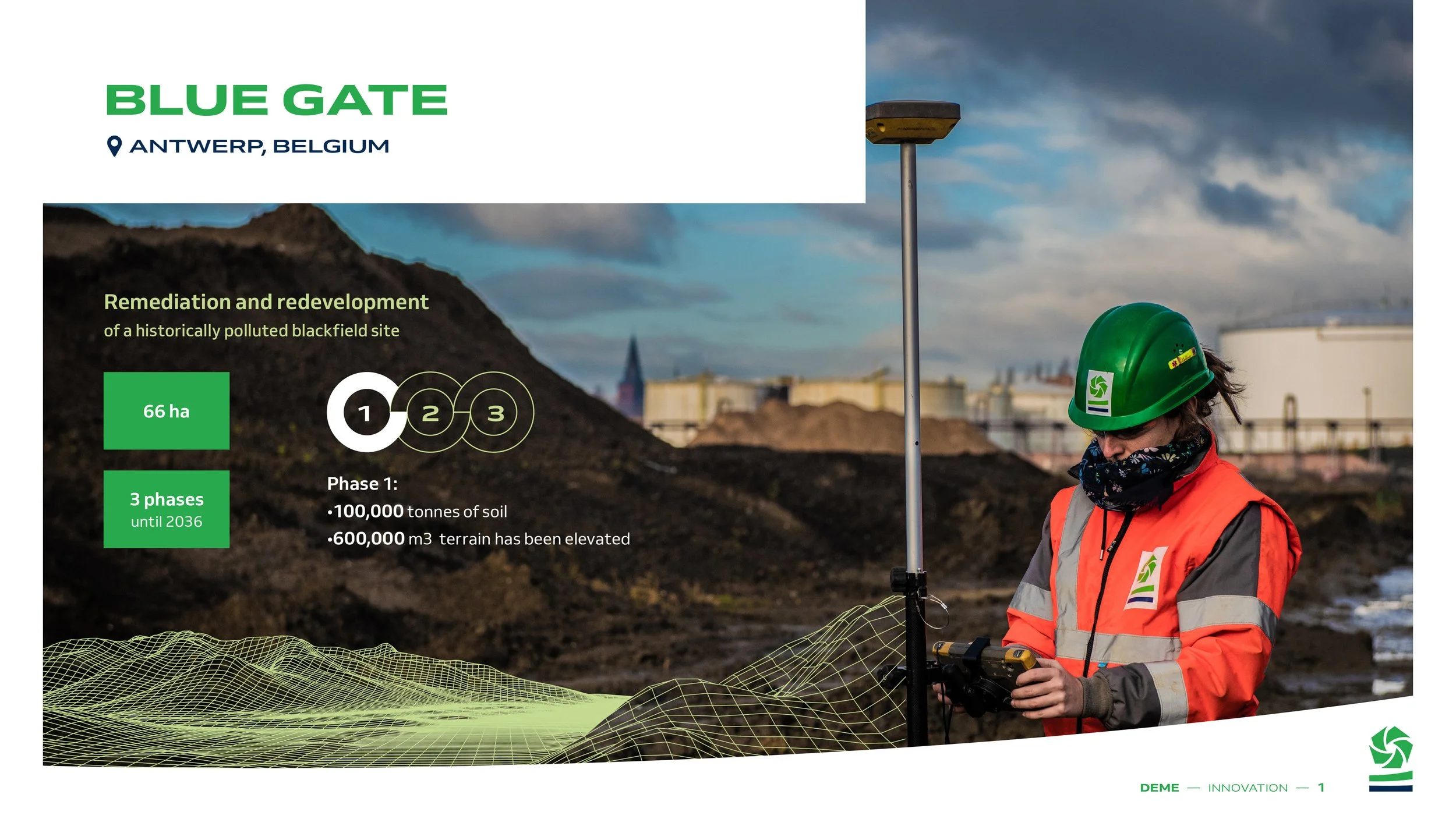 BLUE GATE

ANTWERP, BELGIUM

Remediation and redevelopment
of a historically polluted blackfield site

66 ha

3 phases
until 2036

1 2 3

Phase 1:
•100,000 tonnes of soil
•600,000 m3 terrain has been elevated

DEME — INNOVATION — 1