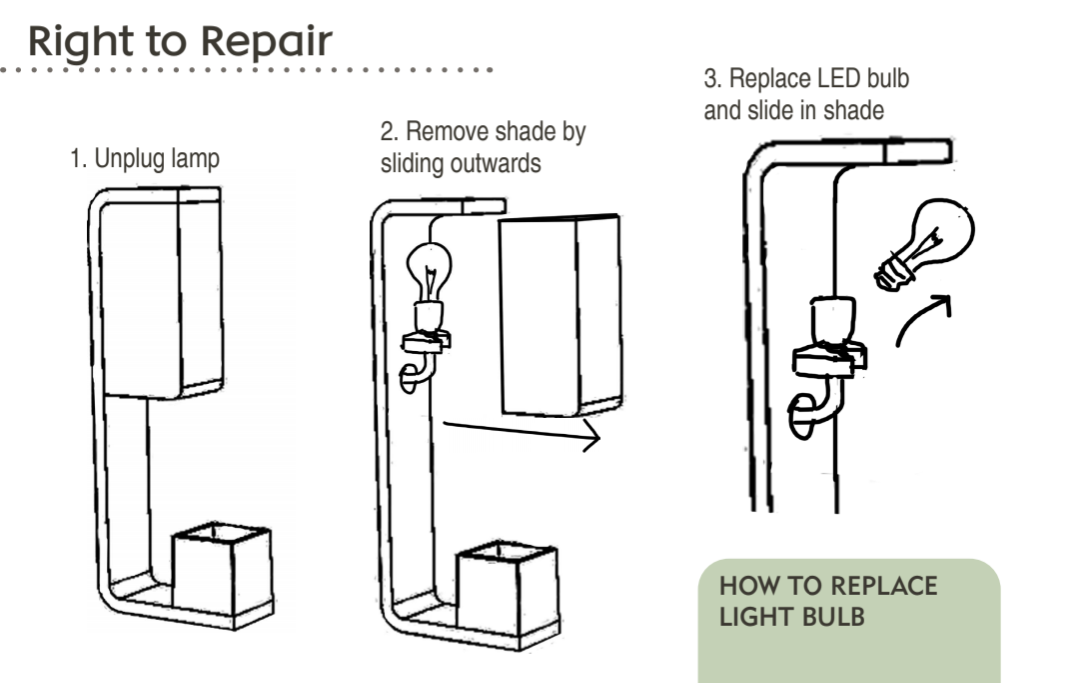 Right to Repair

1. Unplug lamp

2. Remove shade by sliding outwards

3. Replace LED bulb and slide in shade

HOW TO REPLACE LIGHT BULB