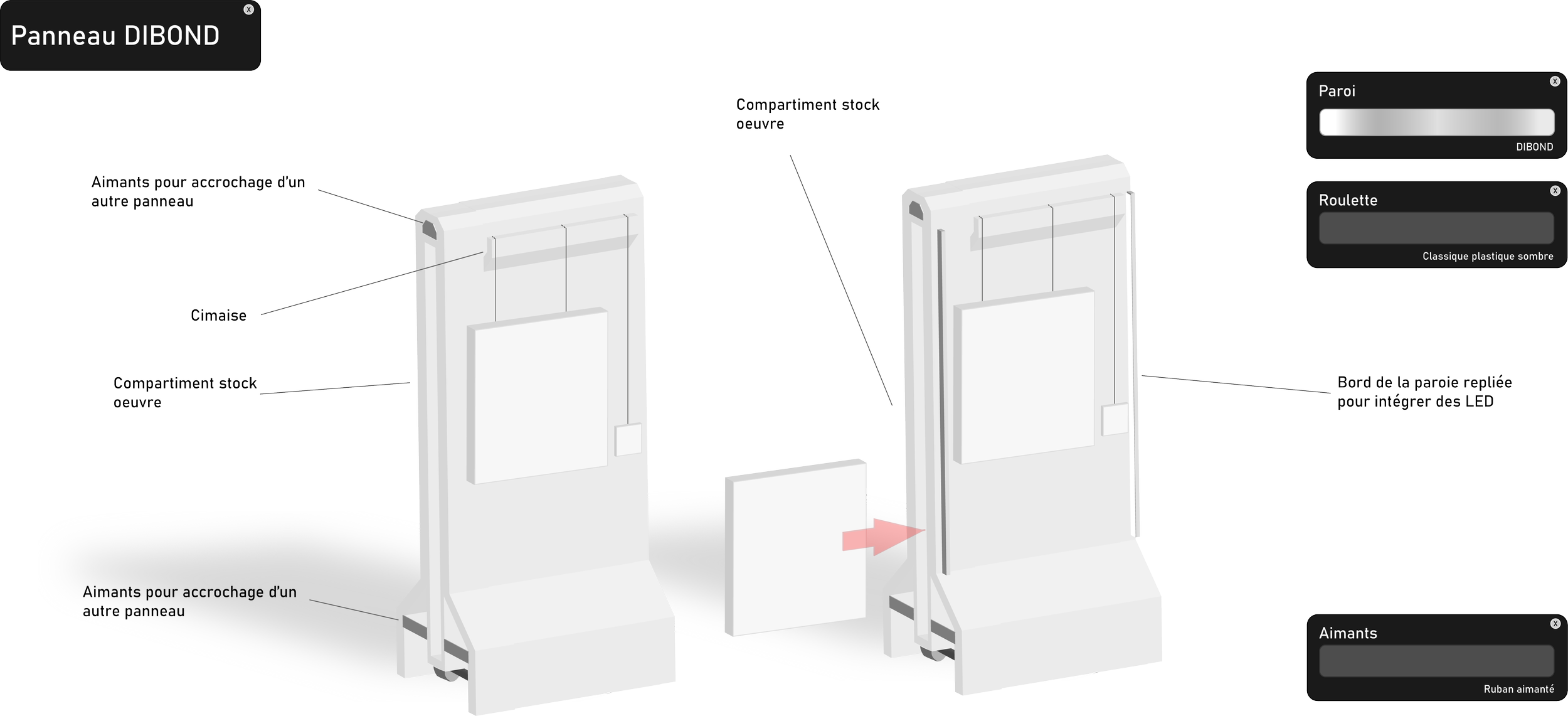 Panneau DIBOND

x

Aimants pour accrochage d'un autre panneau

Cimaise

Compartiment stock oeuvre

Aimants pour accrochage d'un autre panneau

Compartiment stock oeuvre

Bord de la paroie repliée pour intégrer des LED

Paroi

x

DIBOND

Roulette

x

Classique plastique sombre

Aimants

x

Ruban aimanté