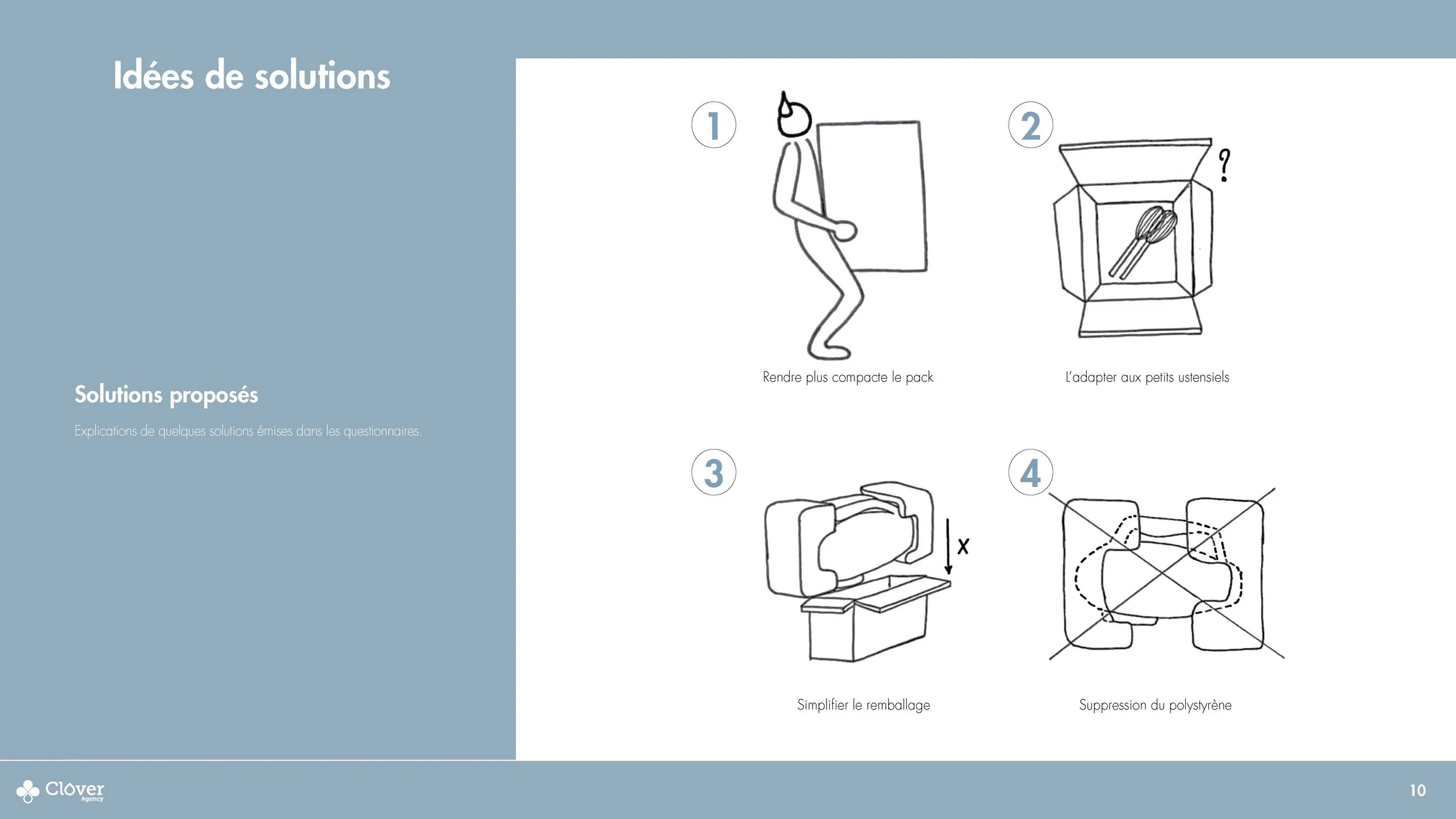 Idées de solutions

Solutions proposés

Explications de quelques solutions émises dans les questionnaires.

1

Rendre plus compacte le pack

2

?

L'adapter aux petits ustensiels

3

X

Simplifier le remballage

4

Suppression du polystyrène

Clover Agency

10