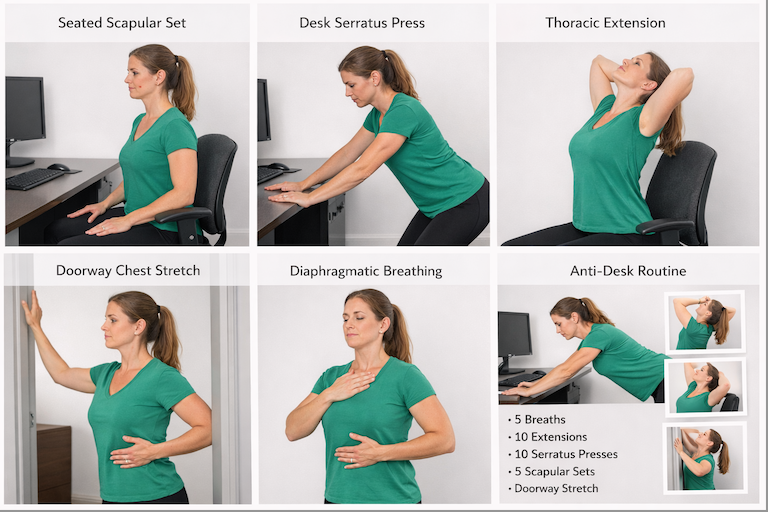 Seated Scapular Set

Desk Serratus Press

Thoracic Extension

Doorway Chest Stretch

Diaphragmatic Breathing

Anti-Desk Routine

• 5 Breaths
• 10 Extensions
• 10 Serratus Presses
• 5 Scapular Sets
• Doorway Stretch