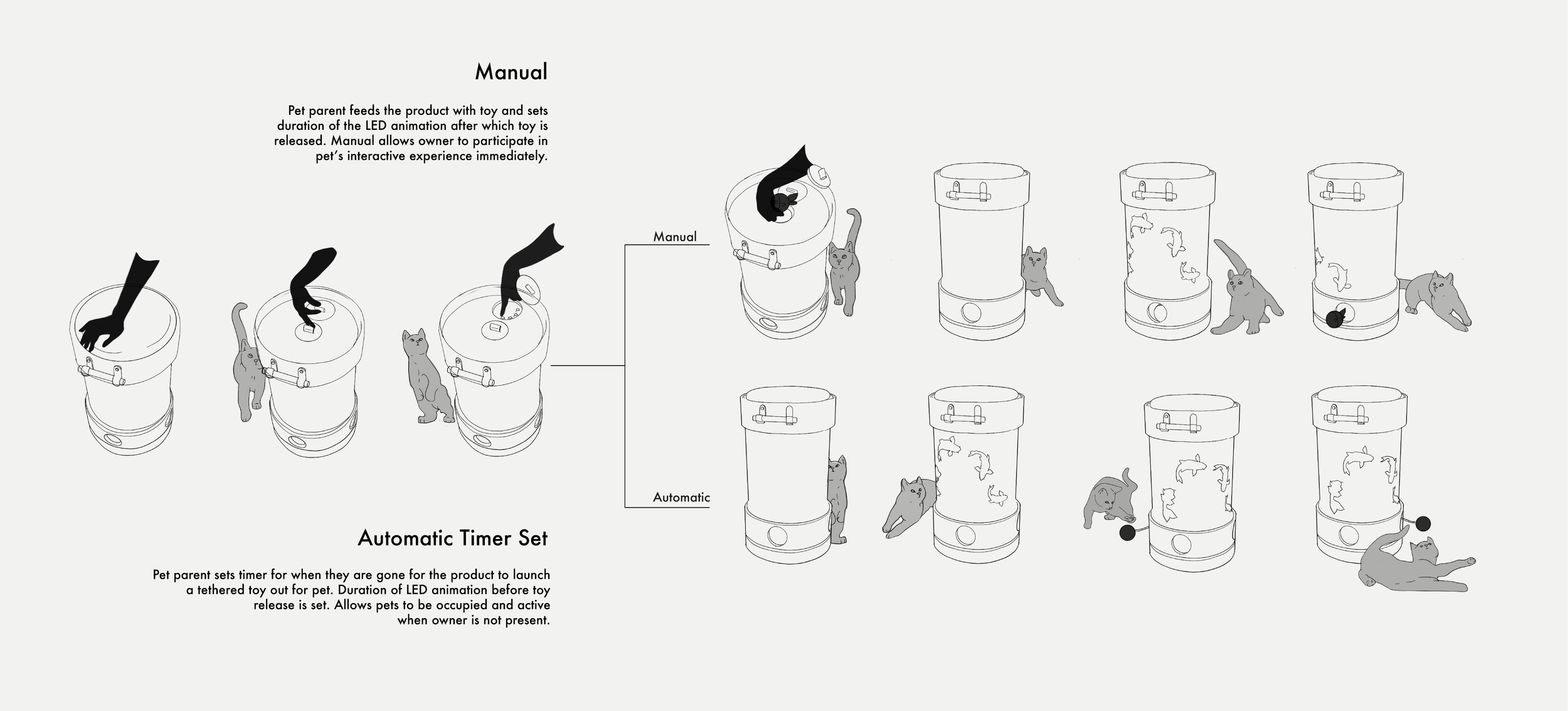 Manual

Pet parent feeds the product with toy and sets duration of the LED animation after which toy is released. Manual allows owner to participate in pet's interactive experience immediately.

Manual

Automatic

Automatic Timer Set

Pet parent sets timer for when they are gone for the product to launch a tethered toy out for pet. Duration of LED animation before toy release is set. Allows pets to be occupied and active when owner is not present.