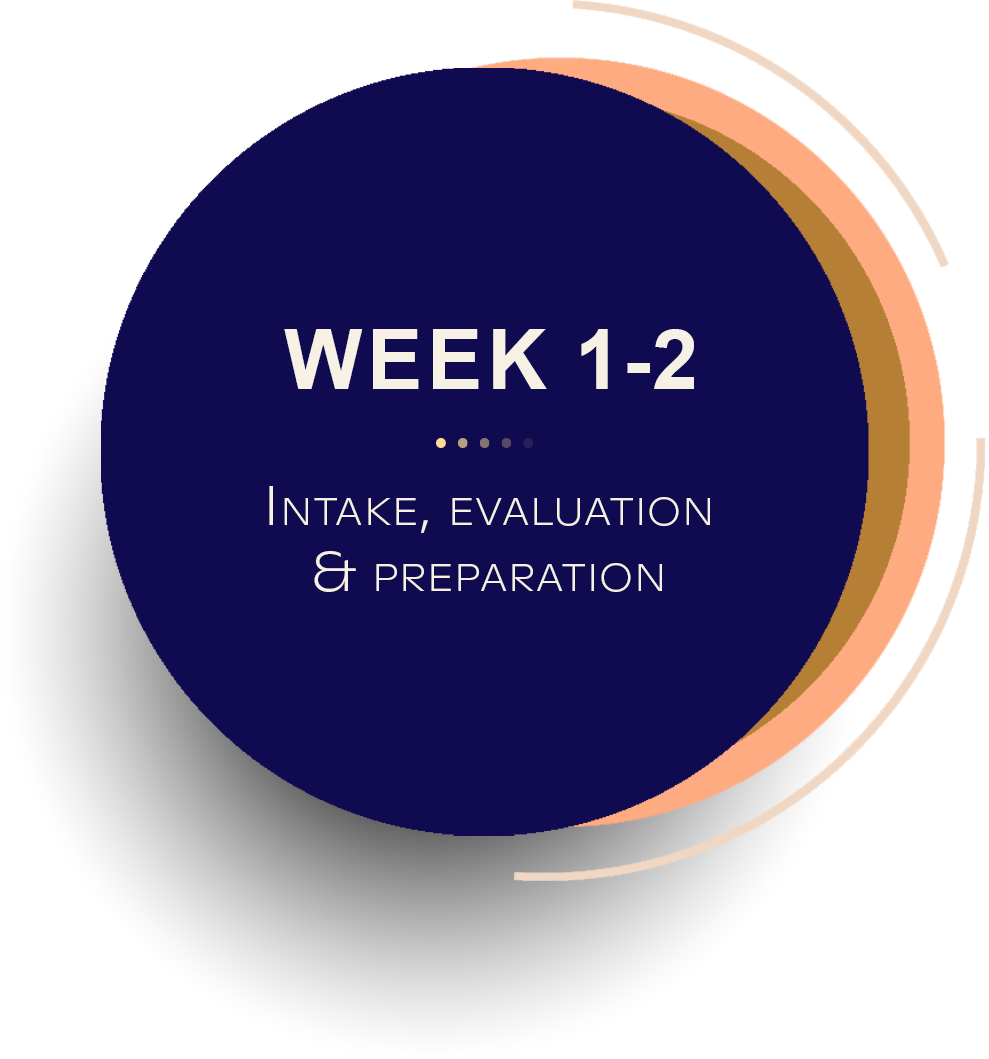 WEEK 1-2

Intake, evaluation
& preparation