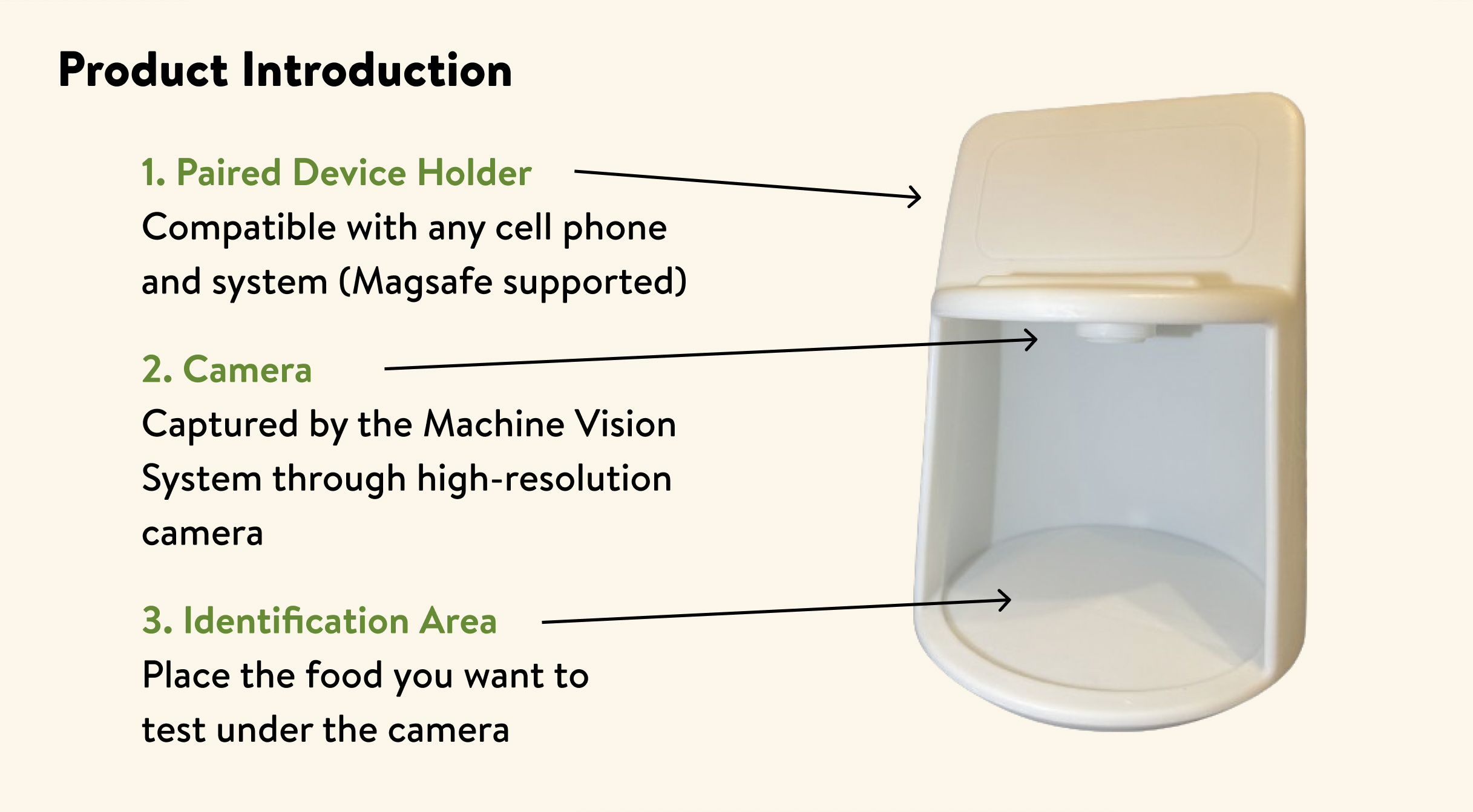 Product Introduction

1. Paired Device Holder
Compatible with any cell phone and system (Magsafe supported)

2. Camera
Captured by the Machine Vision System through high-resolution camera

3. Identification Area
Place the food you want to test under the camera