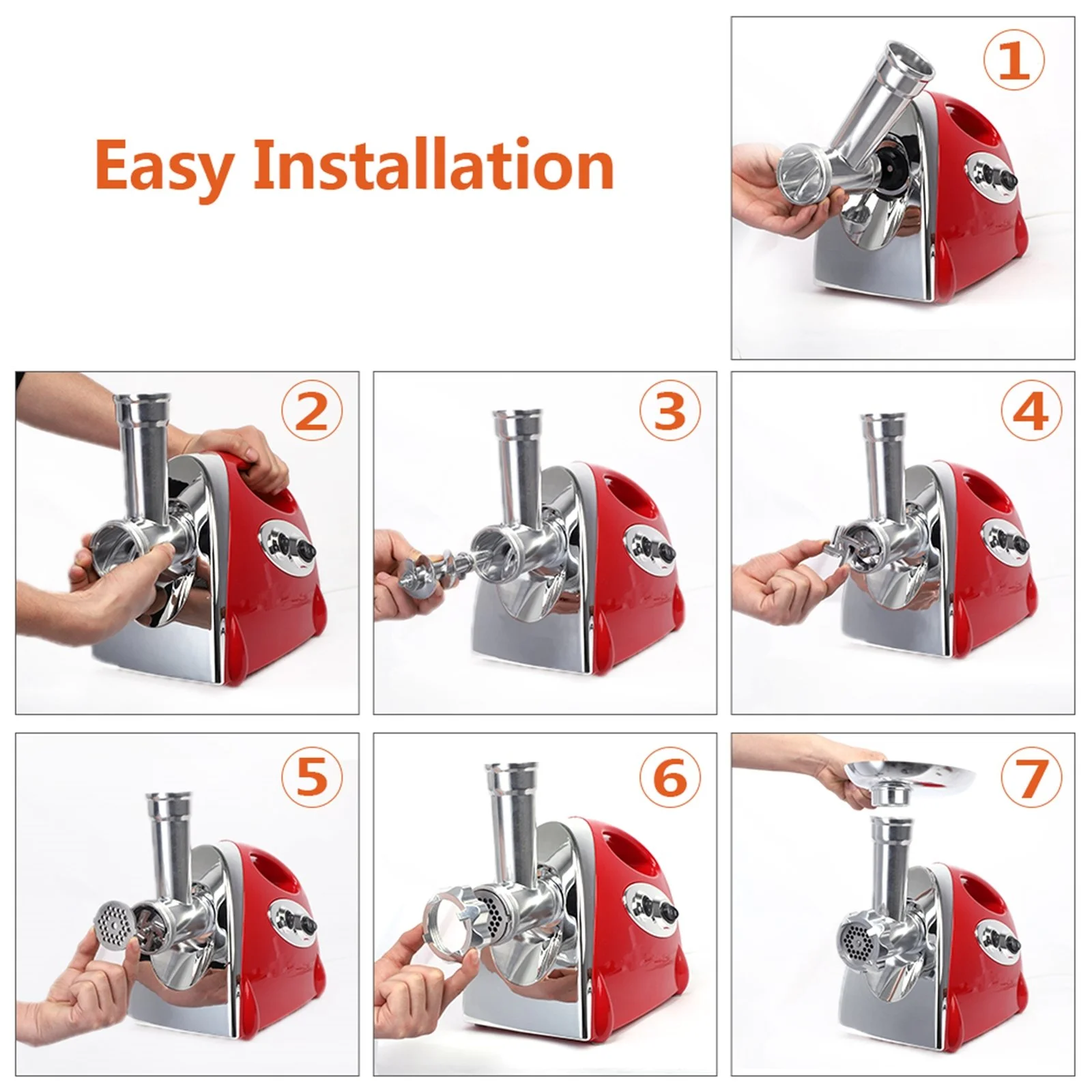 Easy Installation

1

2

3

4

5

6

7