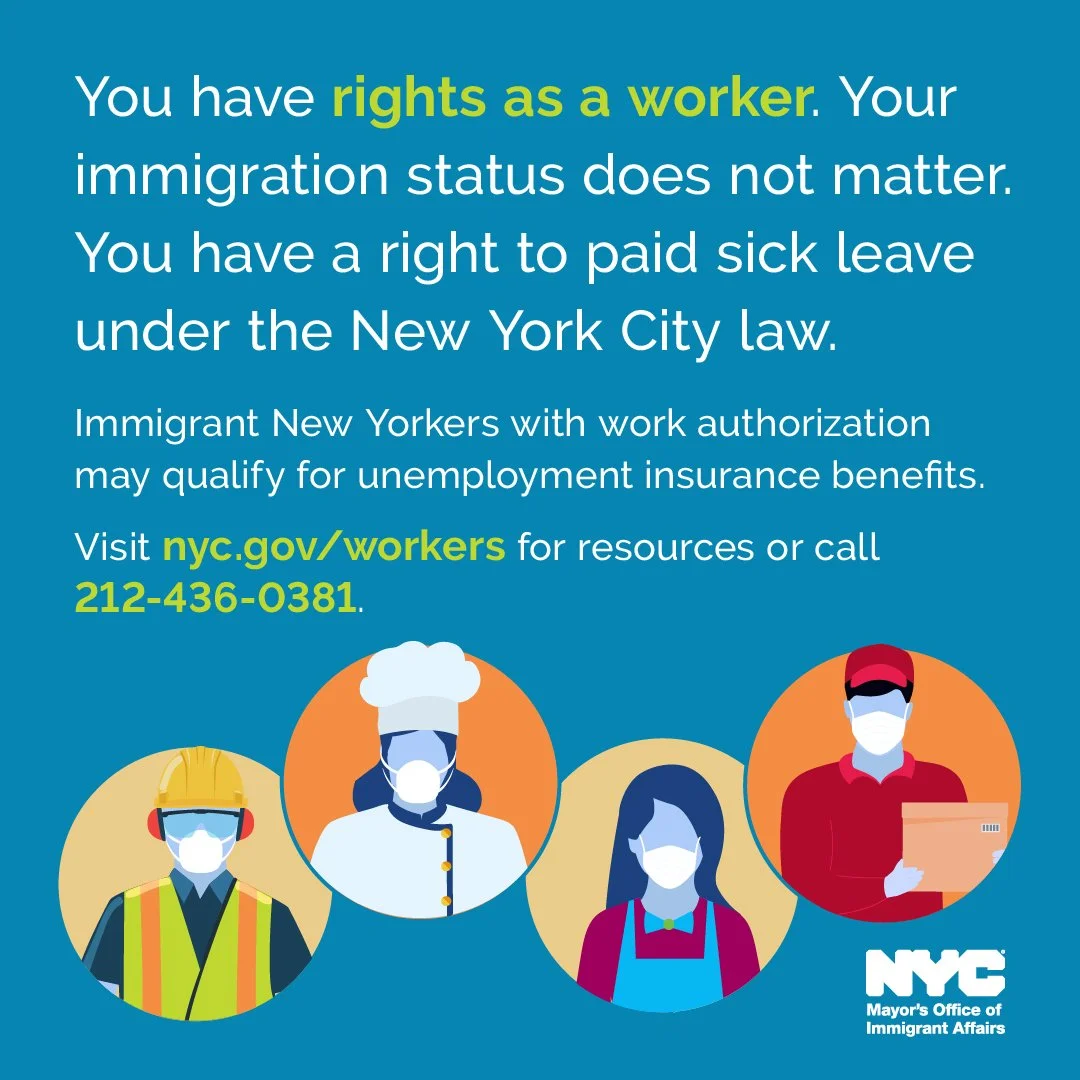 You have rights as a worker. Your immigration status does not matter. You have a right to paid sick leave under the New York City law.

Immigrant New Yorkers with work authorization may qualify for unemployment insurance benefits.

Visit nyc.gov/workers for resources or call 212-436-0381.

NYC
Mayor's Office of Immigrant Affairs