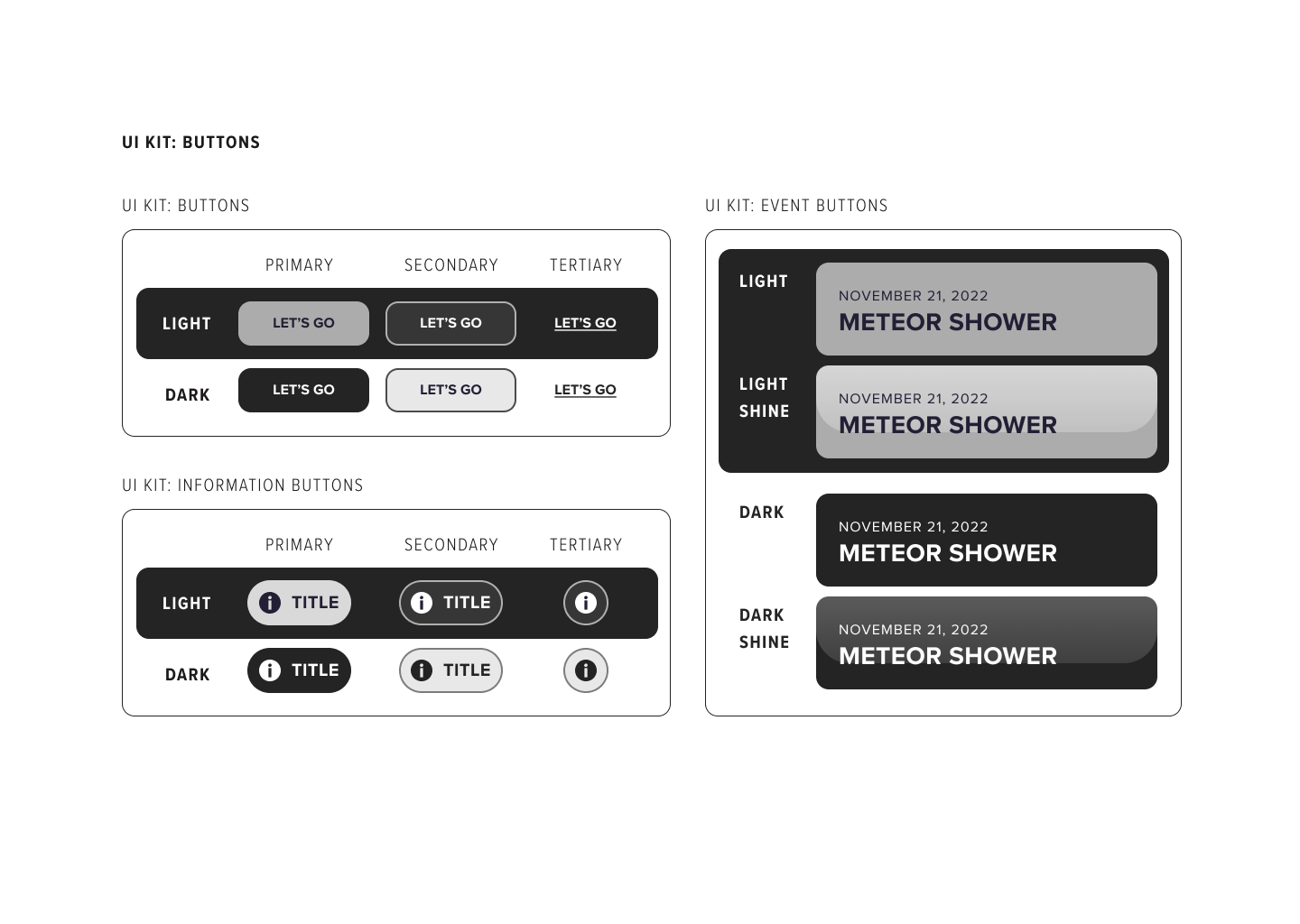 UI KIT: BUTTONS

UI KIT: BUTTONS

|  | PRIMARY | SECONDARY | TERTIARY |
|---|---|---|---|
| LIGHT | LET'S GO | LET'S GO | LET'S GO |
| DARK | LET'S GO | LET'S GO | LET'S GO |

UI KIT: INFORMATION BUTTONS

|  | PRIMARY | SECONDARY | TERTIARY |
|---|---|---|---|
| LIGHT | TITLE | TITLE |  |
| DARK | TITLE | TITLE |  |

UI KIT: EVENT BUTTONS

LIGHT
NOVEMBER 21, 2022
METEOR SHOWER

LIGHT SHINE
NOVEMBER 21, 2022
METEOR SHOWER

DARK
NOVEMBER 21, 2022
METEOR SHOWER

DARK SHINE
NOVEMBER 21, 2022
METEOR SHOWER