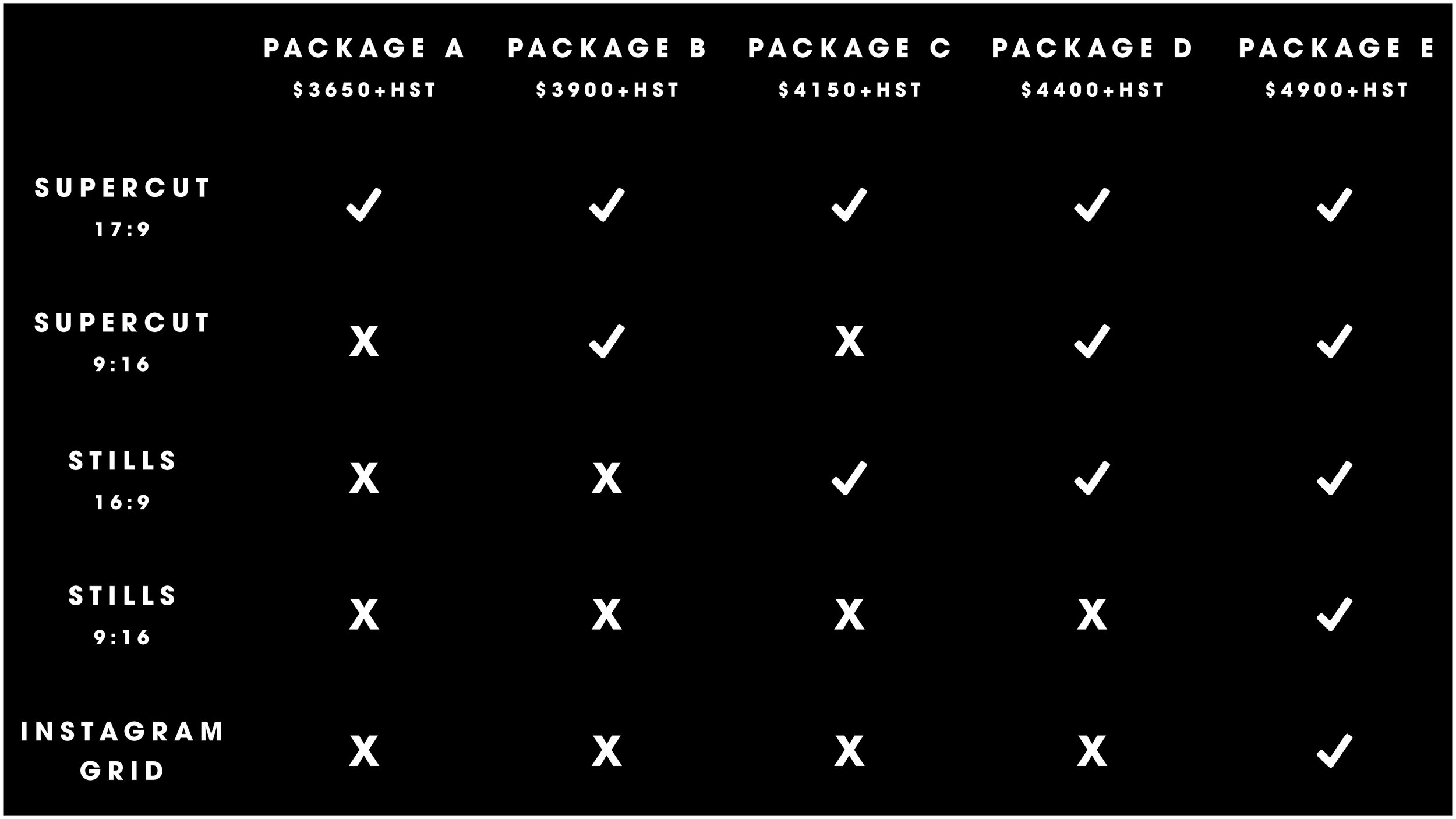 |  | PACKAGE A $3650+HST | PACKAGE B $3900+HST | PACKAGE C $4150+HST | PACKAGE D $4400+HST | PACKAGE E $4900+HST |
|---|---|---|---|---|---|
| SUPERCUT 17:9 | ✓ | ✓ | ✓ | ✓ | ✓ |
| SUPERCUT 9:16 | X | ✓ | X | ✓ | ✓ |
| STILLS 16:9 | X | X | ✓ | ✓ | ✓ |
| STILLS 9:16 | X | X | X | X | ✓ |
| INSTAGRAM GRID | X | X | X | X | ✓ |