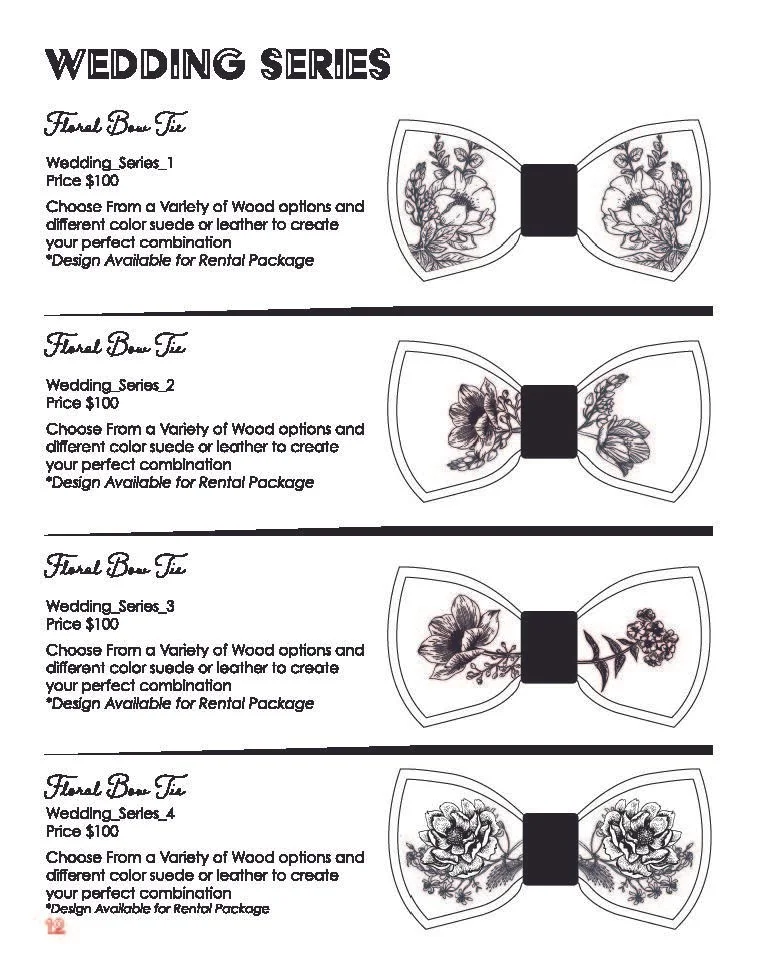 WEDDING SERIES

Floral Bow Tie

Wedding_Series_1
Price $100

Choose From a Variety of Wood options and different color suede or leather to create your perfect combination
*Design Available for Rental Package

Floral Bow Tie

Wedding_Series_2
Price $100

Choose From a Variety of Wood options and different color suede or leather to create your perfect combination
*Design Available for Rental Package

Floral Bow Tie

Wedding_Series_3
Price $100

Choose From a Variety of Wood options and different color suede or leather to create your perfect combination
*Design Available for Rental Package

Floral Bow Tie

Wedding_Series_4
Price $100

Choose From a Variety of Wood options and different color suede or leather to create your perfect combination
*Design Available for Rental Package

12