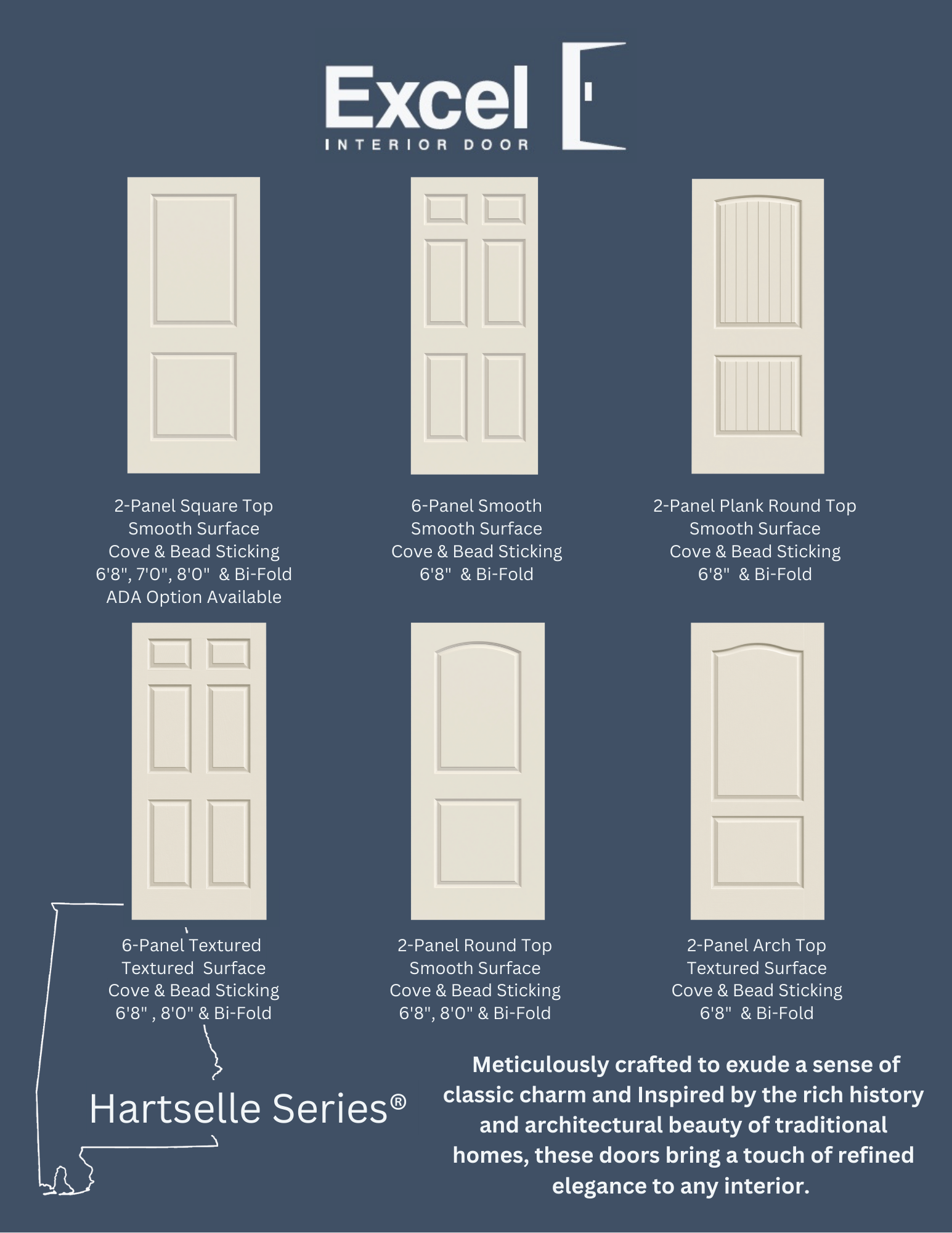 Excel
INTERIOR DOOR

2-Panel Square Top
Smooth Surface
Cove & Bead Sticking
6'8", 7'0", 8'0" & Bi-Fold
ADA Option Available

6-Panel Smooth
Smooth Surface
Cove & Bead Sticking
6'8" & Bi-Fold

2-Panel Plank Round Top
Smooth Surface
Cove & Bead Sticking
6'8" & Bi-Fold

6-Panel Textured
Textured Surface
Cove & Bead Sticking
6'8" , 8'0" & Bi-Fold

2-Panel Round Top
Smooth Surface
Cove & Bead Sticking
6'8", 8'0" & Bi-Fold

2-Panel Arch Top
Textured Surface
Cove & Bead Sticking
6'8" & Bi-Fold

Hartselle Series®

Meticulously crafted to exude a sense of classic charm and Inspired by the rich history and architectural beauty of traditional homes, these doors bring a touch of refined elegance to any interior.