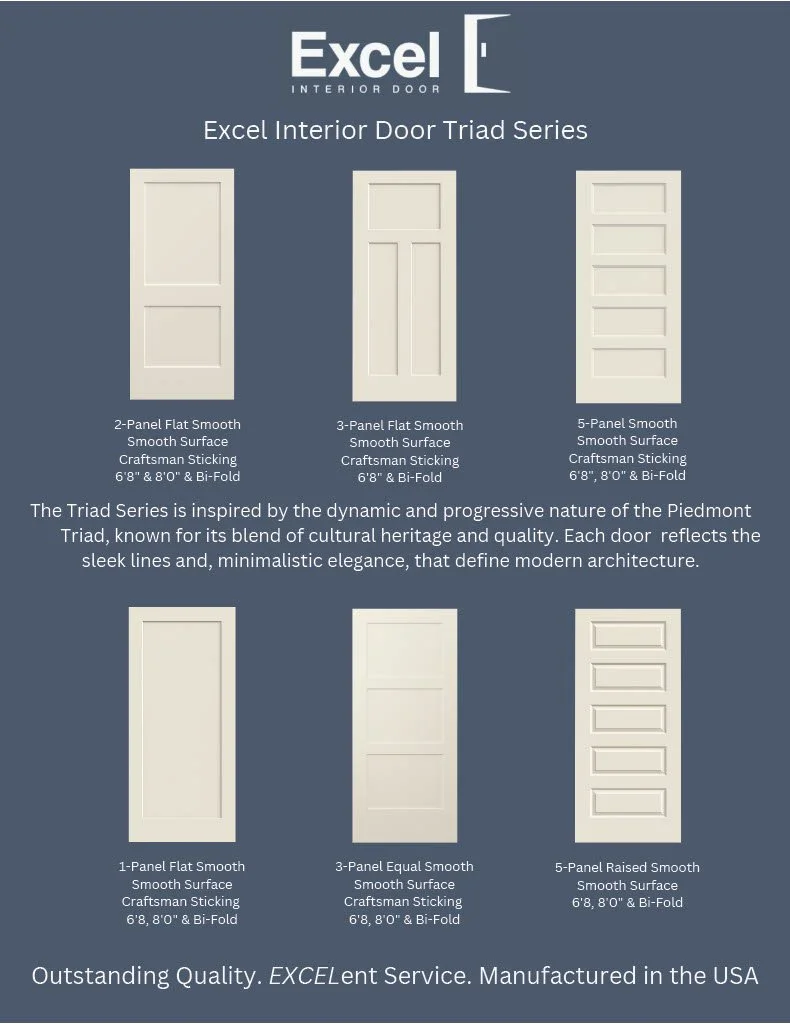 Excel
INTERIOR DOOR

Excel Interior Door Triad Series

2-Panel Flat Smooth
Smooth Surface
Craftsman Sticking
6'8" & 8'0" & Bi-Fold

3-Panel Flat Smooth
Smooth Surface
Craftsman Sticking
6'8" & Bi-Fold

5-Panel Smooth
Smooth Surface
Craftsman Sticking
6'8", 8'0" & Bi-Fold

The Triad Series is inspired by the dynamic and progressive nature of the Piedmont Triad, known for its blend of cultural heritage and quality. Each door reflects the sleek lines and, minimalistic elegance, that define modern architecture.

1-Panel Flat Smooth
Smooth Surface
Craftsman Sticking
6'8, 8'0" & Bi-Fold

3-Panel Equal Smooth
Smooth Surface
Craftsman Sticking
6'8, 8'0" & Bi-Fold

5-Panel Raised Smooth
Smooth Surface
6'8, 8'0" & Bi-Fold

Outstanding Quality. EXCELent Service. Manufactured in the USA