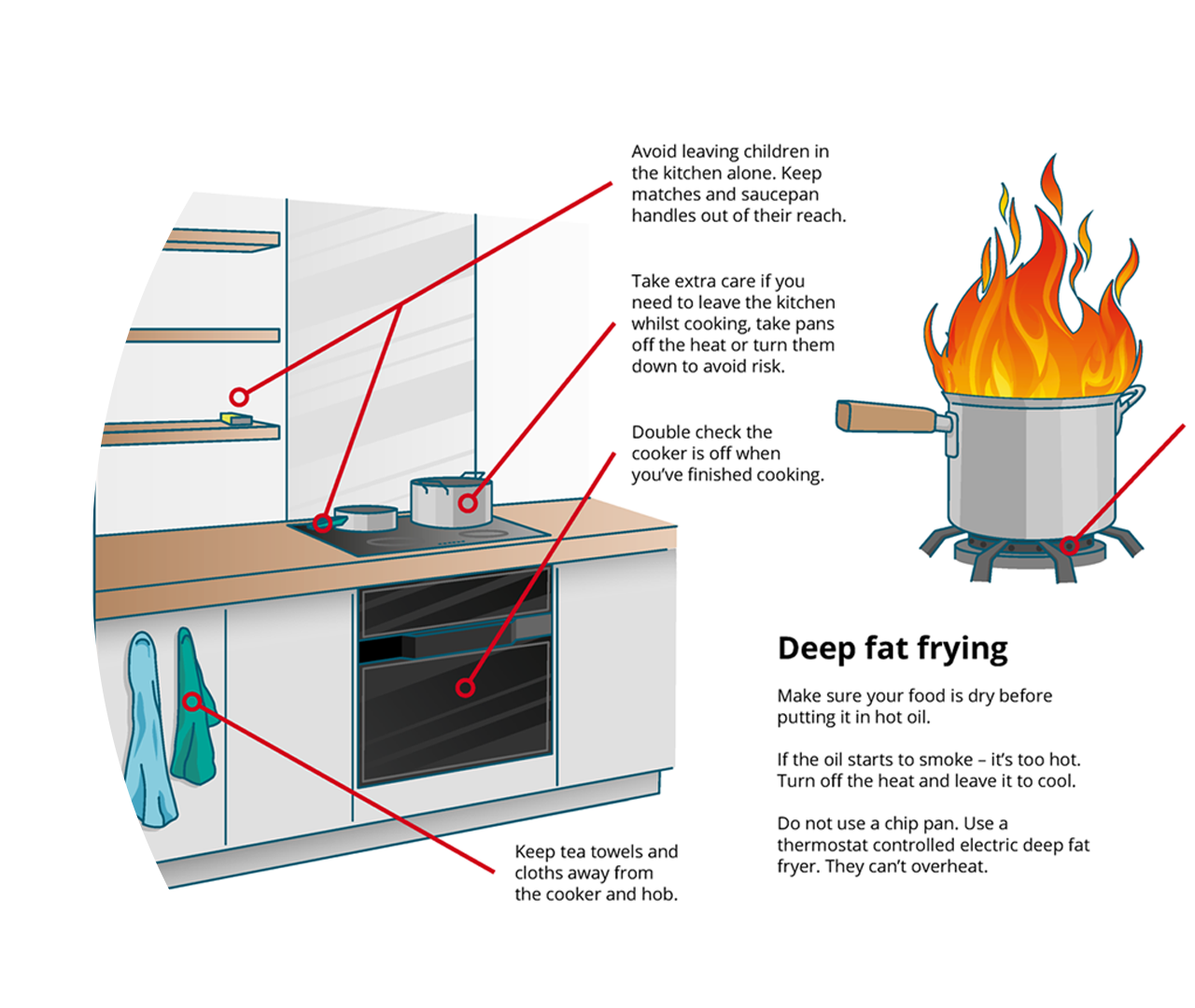 Avoid leaving children in the kitchen alone. Keep matches and saucepan handles out of their reach.

Take extra care if you need to leave the kitchen whilst cooking, take pans off the heat or turn them down to avoid risk.

Double check the cooker is off when you've finished cooking.

Keep tea towels and cloths away from the cooker and hob.

Deep fat frying

Make sure your food is dry before putting it in hot oil.

If the oil starts to smoke – it's too hot. Turn off the heat and leave it to cool.

Do not use a chip pan. Use a thermostat controlled electric deep fat fryer. They can't overheat.