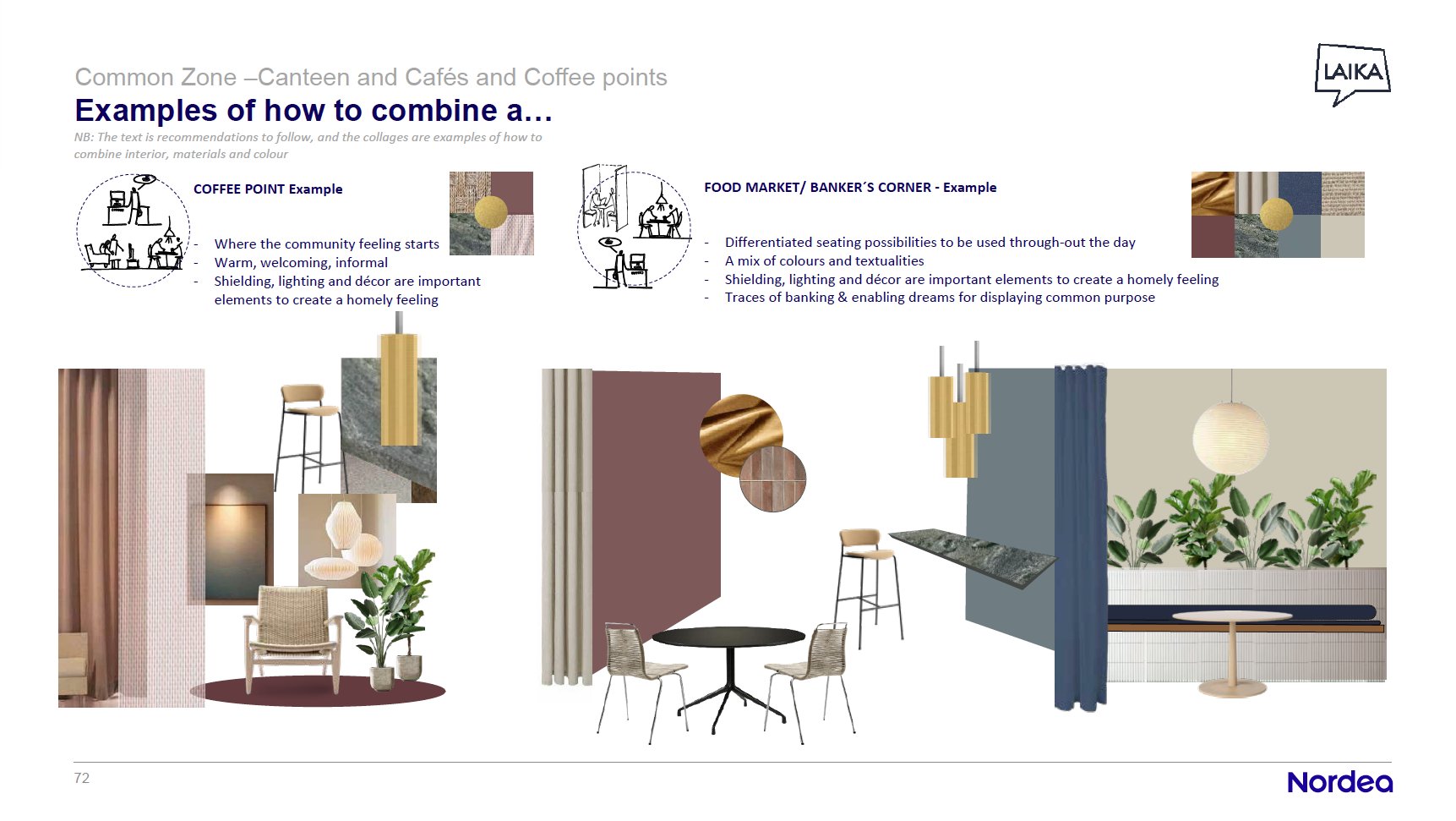 Common Zone –Canteen and Cafés and Coffee points

Examples of how to combine a…

NB: The text is recommendations to follow, and the collages are examples of how to combine interior, materials and colour

LAIKA

COFFEE POINT Example

- Where the community feeling starts
- Warm, welcoming, informal
- Shielding, lighting and décor are important elements to create a homely feeling

FOOD MARKET/ BANKER´S CORNER - Example

- Differentiated seating possibilities to be used through-out the day
- A mix of colours and textualities
- Shielding, lighting and décor are important elements to create a homely feeling
- Traces of banking & enabling dreams for displaying common purpose

72

Nordea