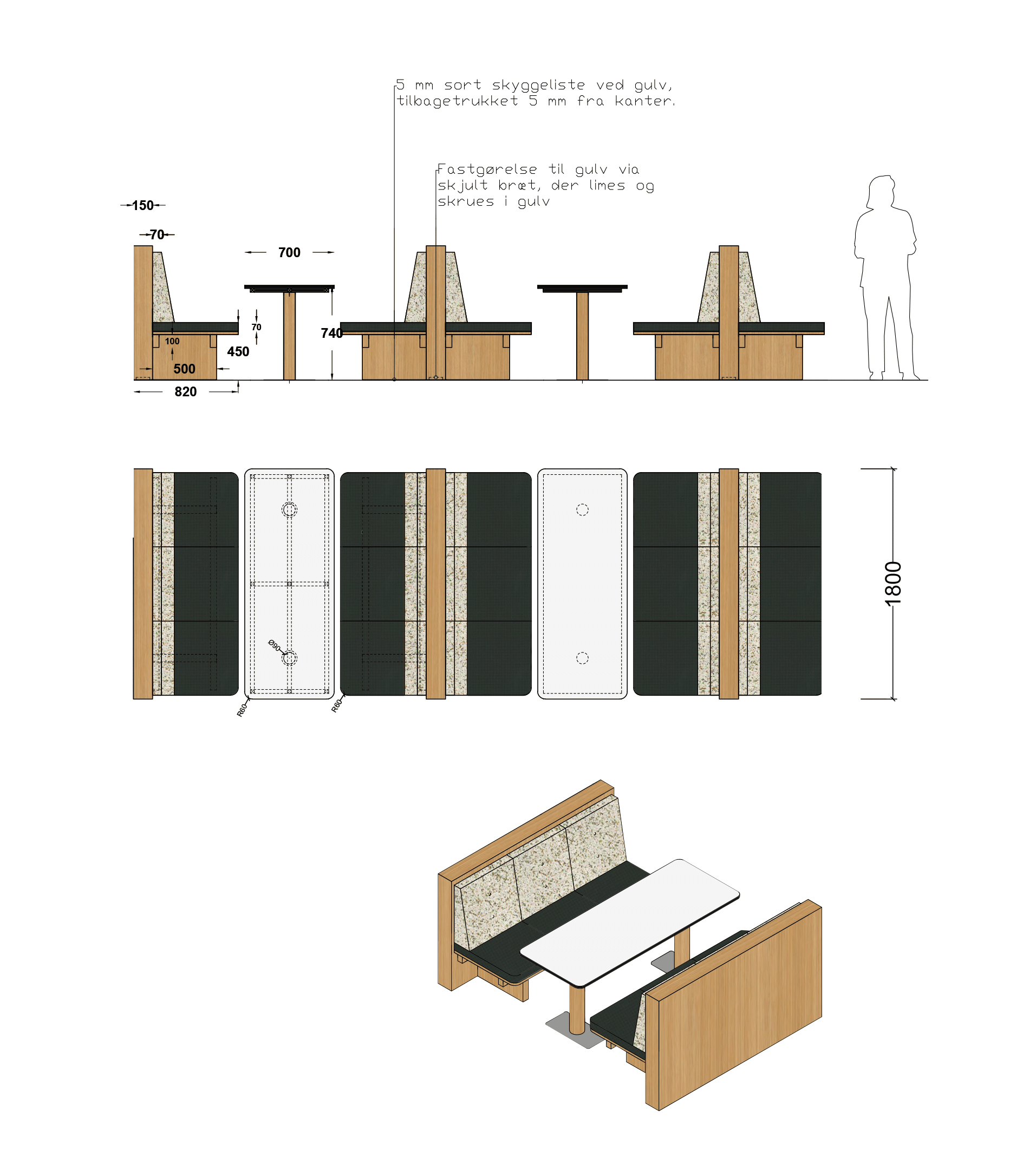 5 mm sort skyggeliste ved gulv, tilbagetrukket 5 mm fra kanter.

Fastgørelse til gulv via skjult bræt, der limes og skrues i gulv

150
70
700
70
100
740
450
500
820

Ø90
R60
R60
1800