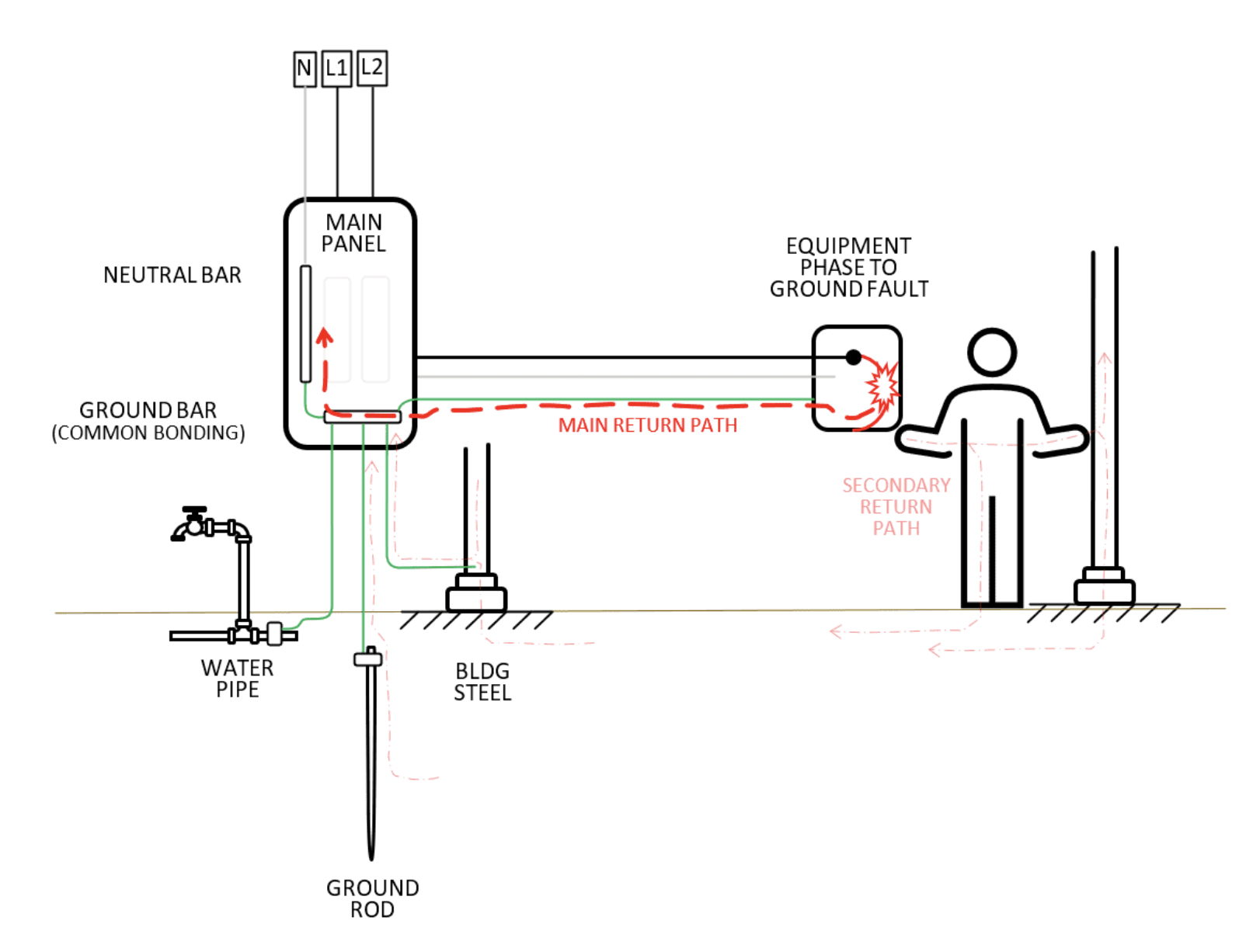 N L1 L2

MAIN PANEL

NEUTRAL BAR

EQUIPMENT PHASE TO GROUND FAULT

GROUND BAR (COMMON BONDING)

MAIN RETURN PATH

SECONDARY RETURN PATH

WATER PIPE

BLDG STEEL

GROUND ROD